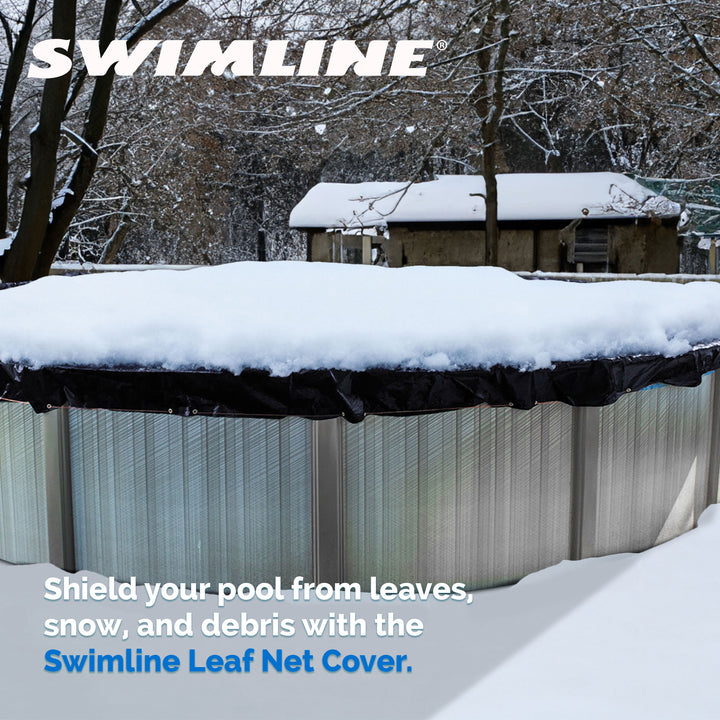 SWIMLINE®

Shield your pool from leaves, snow, and debris with the Swimline Leaf Net Cover.