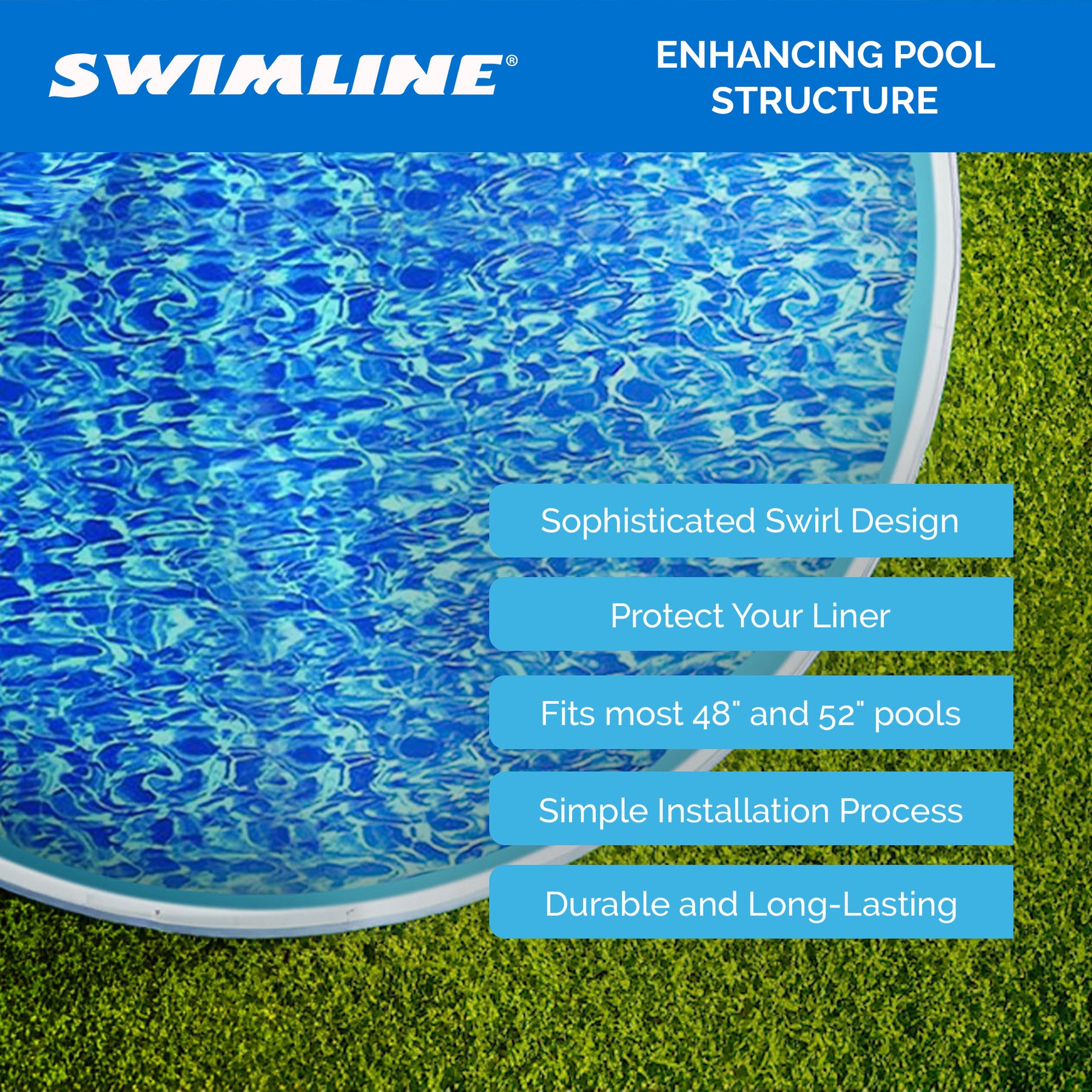 SWIMLINE®

ENHANCING POOL STRUCTURE

Sophisticated Swirl Design

Protect Your Liner

Fits most 48" and 52" pools

Simple Installation Process

Durable and Long-Lasting