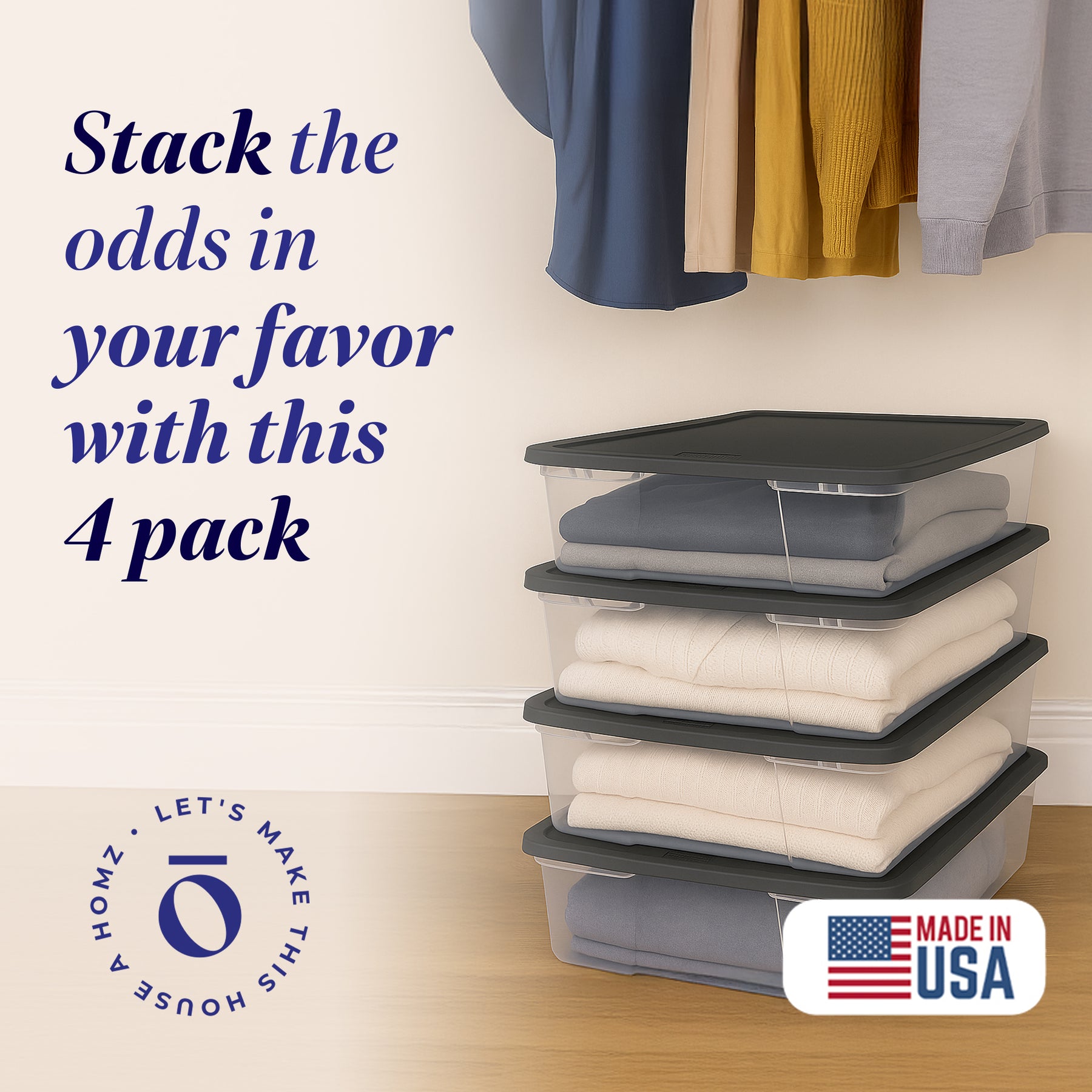 Stack the odds in your favor with this 4 pack

LET'S MAKE THIS HOUSE A HOMZ •

MADE IN USA