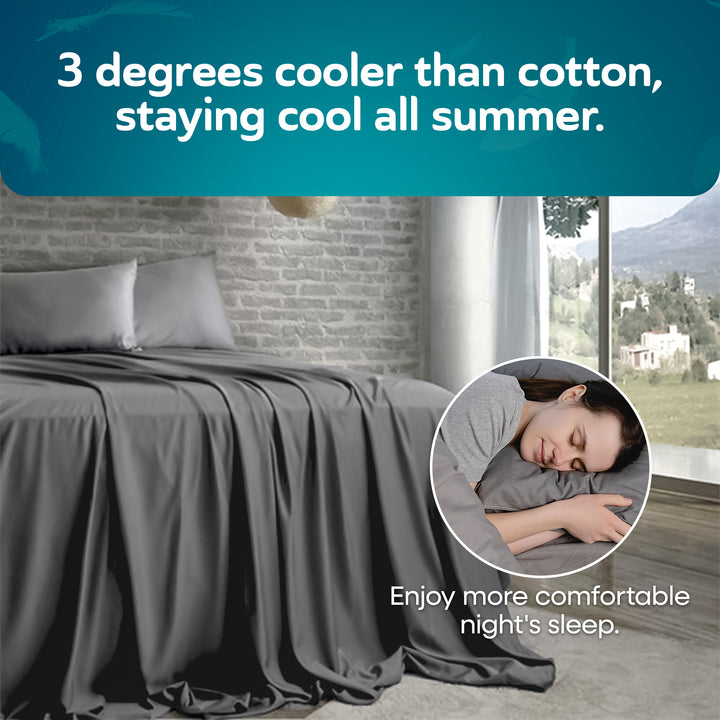 3 degrees cooler than cotton, staying cool all summer.

Enjoy more comfortable night's sleep.