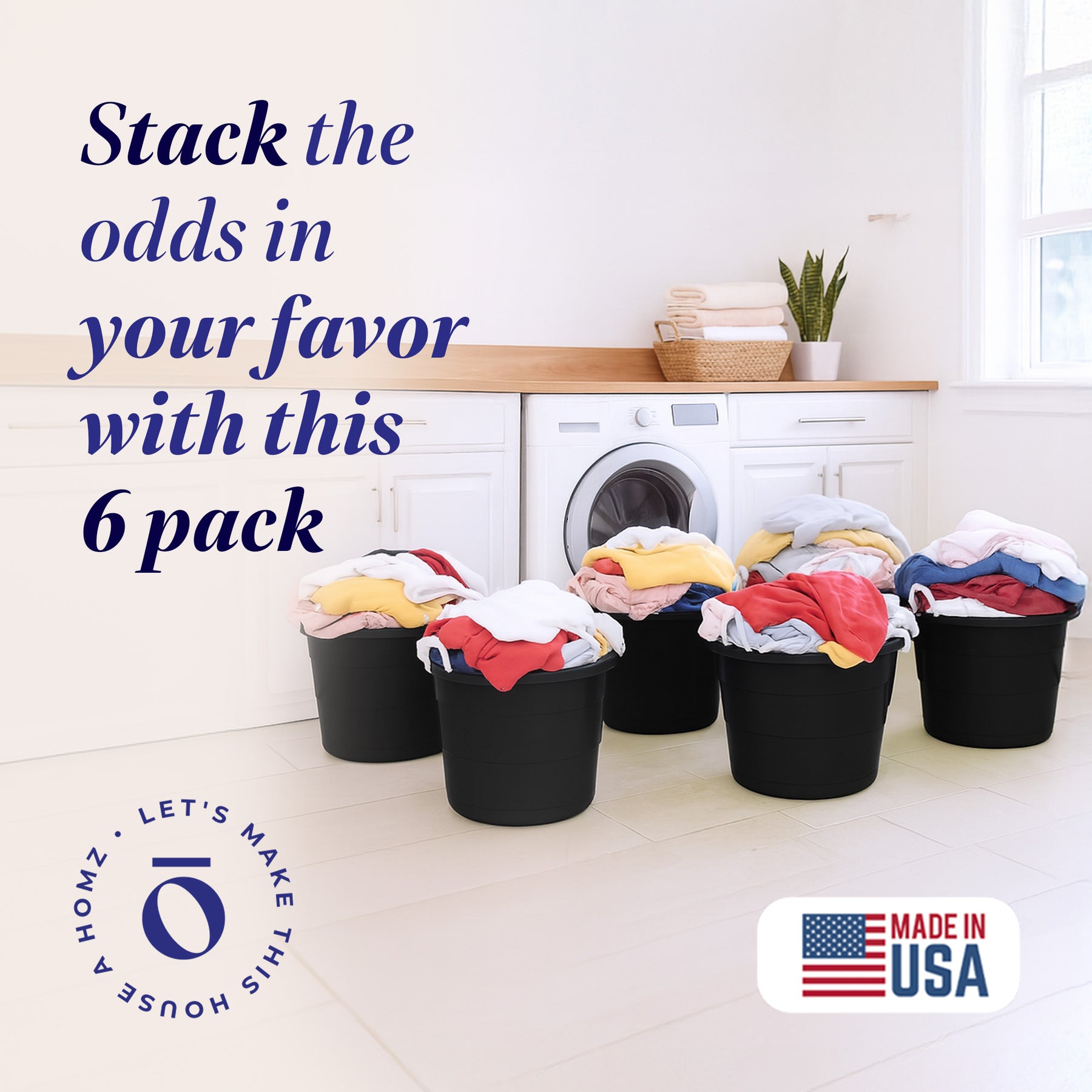 Stack the odds in your favor with this 6 pack

LET'S MAKE THIS HOUSE A HOMZ ·

ō

MADE IN USA