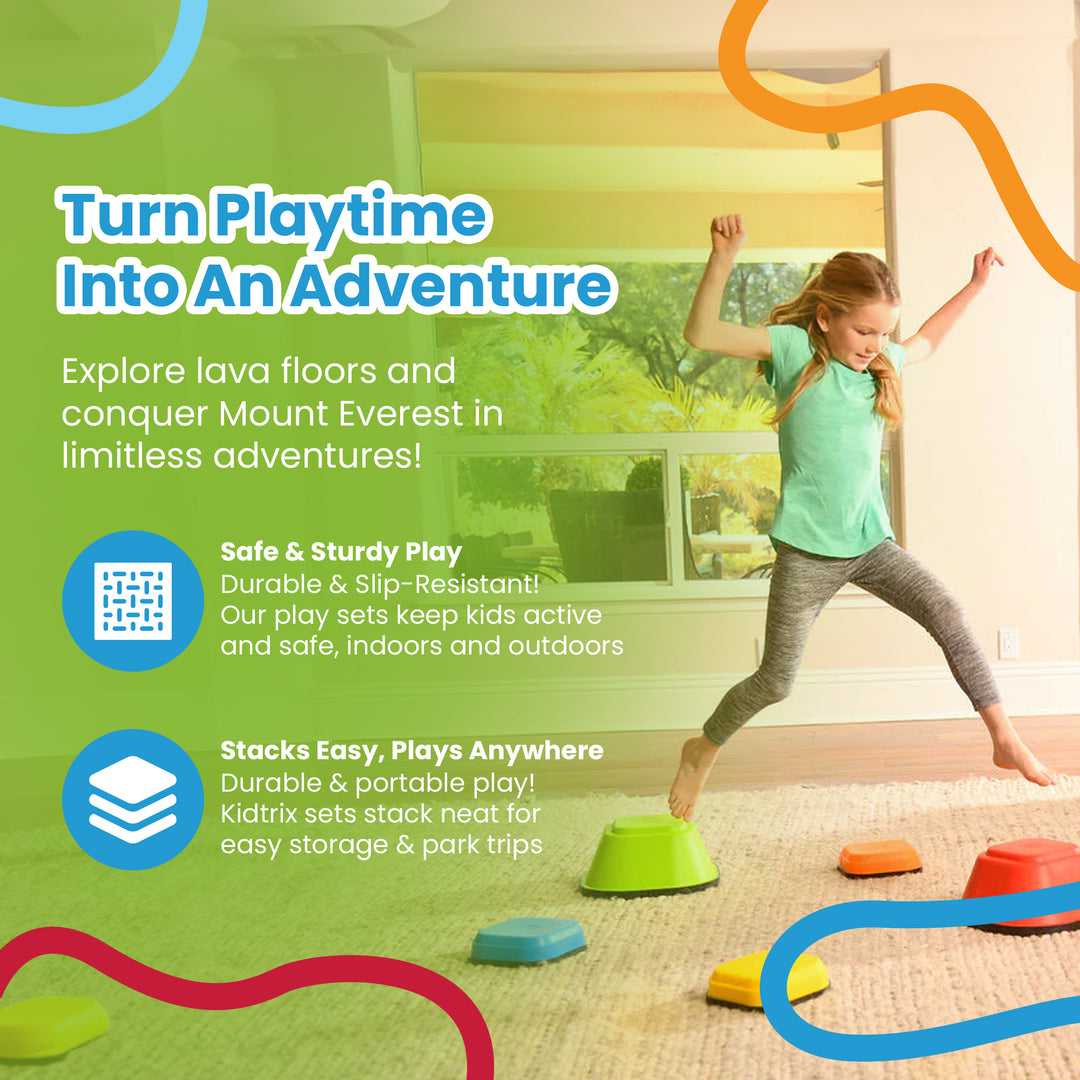 Turn Playtime Into An Adventure

Explore lava floors and conquer Mount Everest in limitless adventures!

Safe & Sturdy Play
Durable & Slip-Resistant! Our play sets keep kids active and safe, indoors and outdoors

Stacks Easy, Plays Anywhere
Durable & portable play! Kidtrix sets stack neat for easy storage & park trips