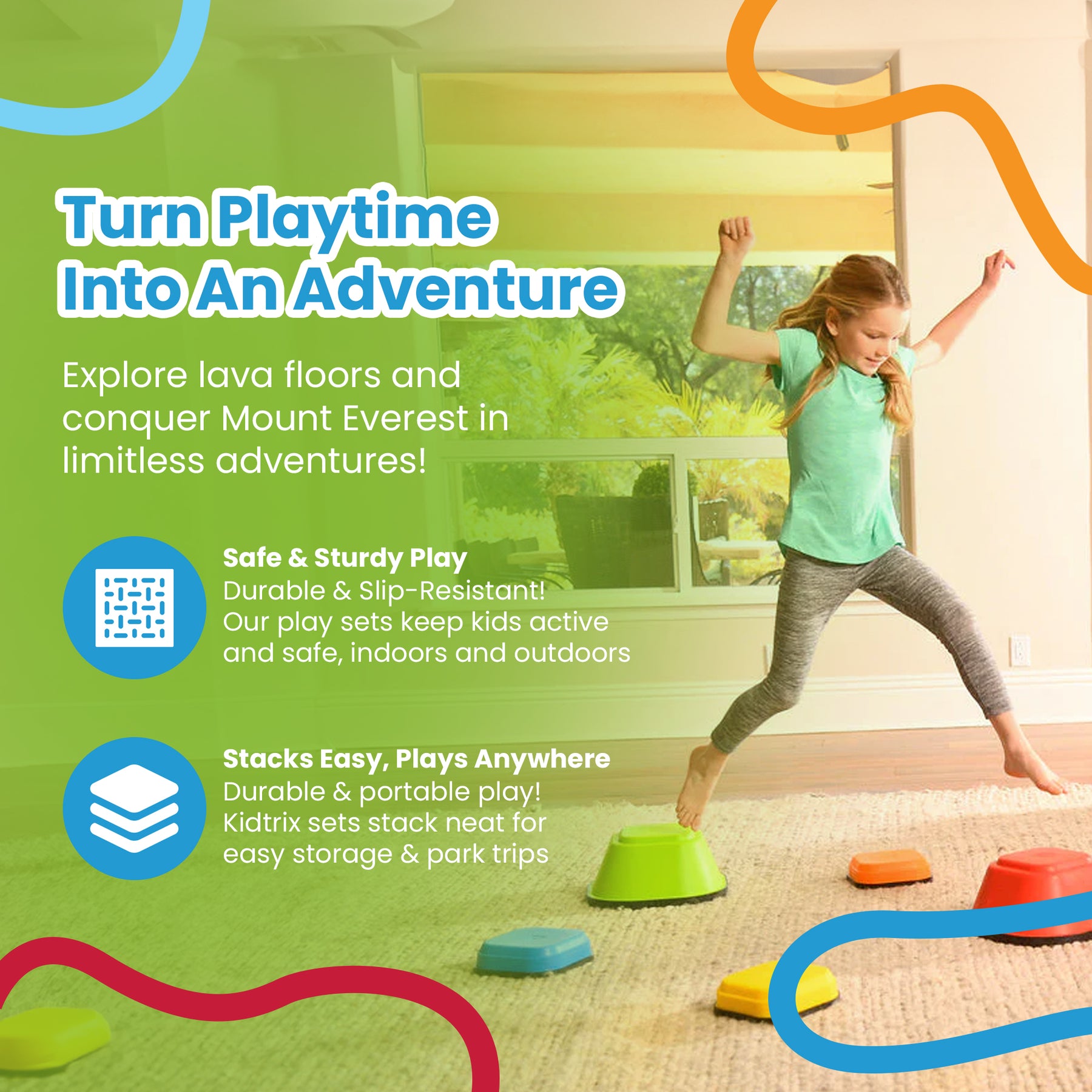 Turn Playtime Into An Adventure

Explore lava floors and conquer Mount Everest in limitless adventures!

Safe & Sturdy Play
Durable & Slip-Resistant! Our play sets keep kids active and safe, indoors and outdoors

Stacks Easy, Plays Anywhere
Durable & portable play! Kidtrix sets stack neat for easy storage & park trips