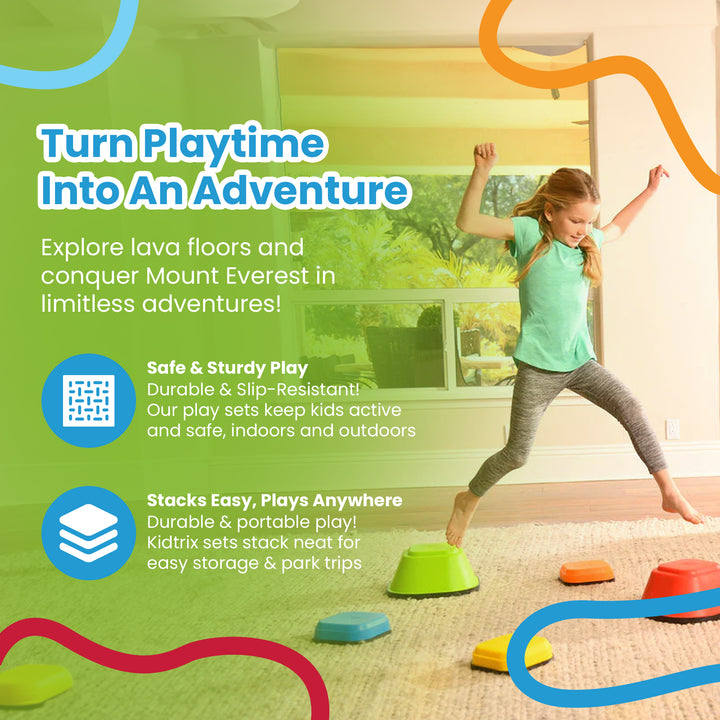 Turn Playtime Into An Adventure

Explore lava floors and conquer Mount Everest in limitless adventures!

Safe & Sturdy Play
Durable & Slip-Resistant! Our play sets keep kids active and safe, indoors and outdoors

Stacks Easy, Plays Anywhere
Durable & portable play! Kidtrix sets stack neat for easy storage & park trips