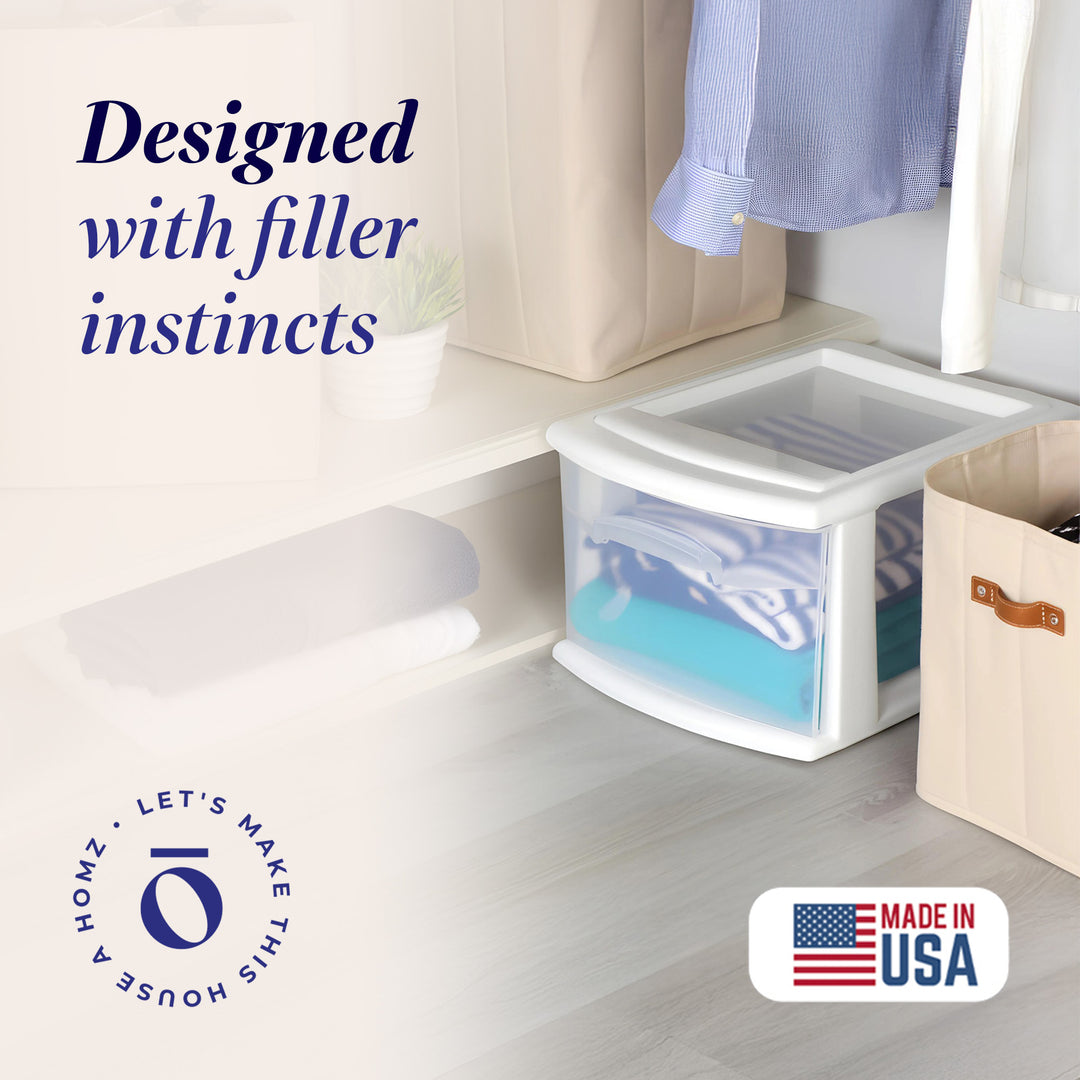 Designed with filler instincts

LET'S MAKE THIS HOUSE A HOMZ ·

ō

MADE IN USA