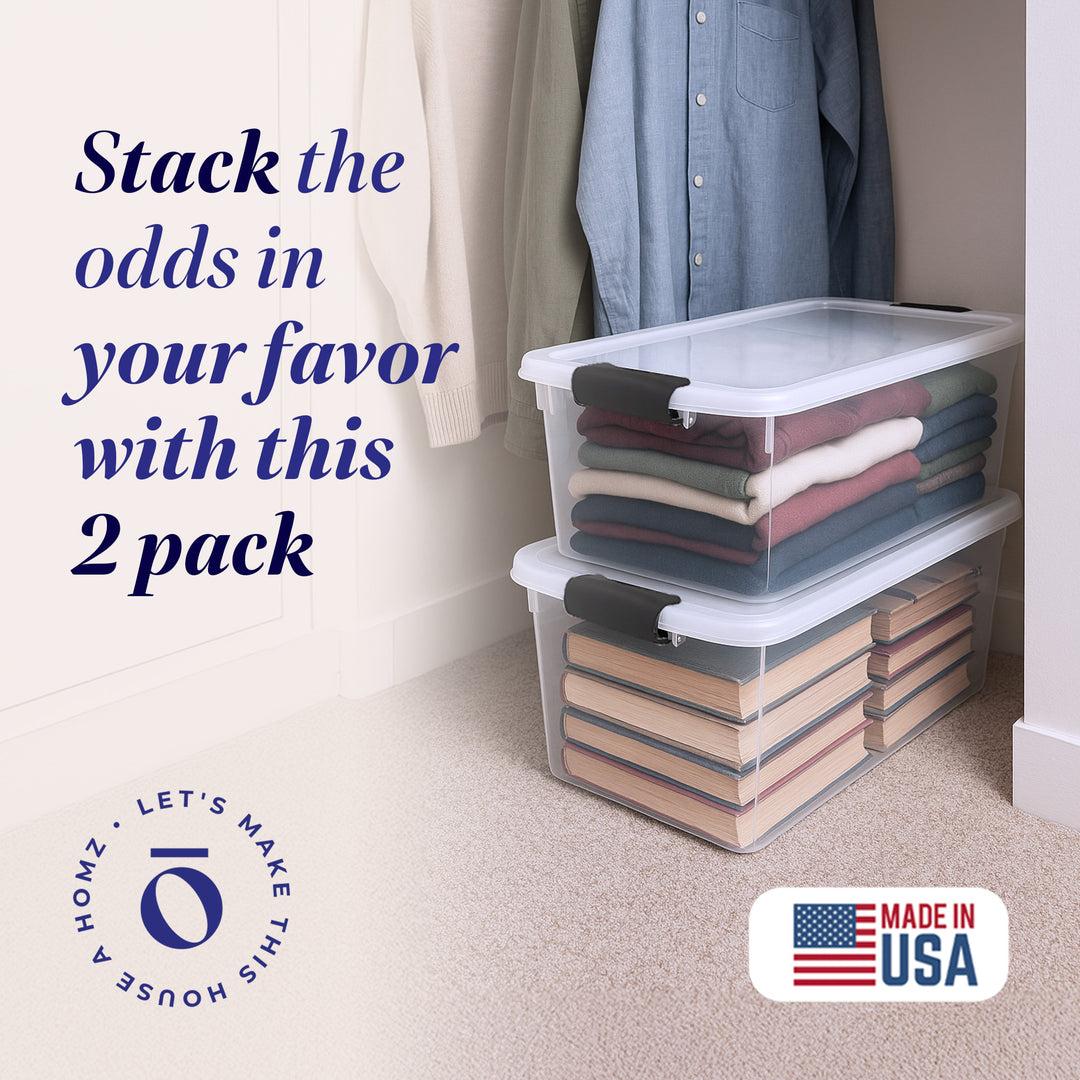 Stack the odds in your favor with this 2 pack

LET'S MAKE THIS HOUSE A HOMZ ·

ō

MADE IN USA