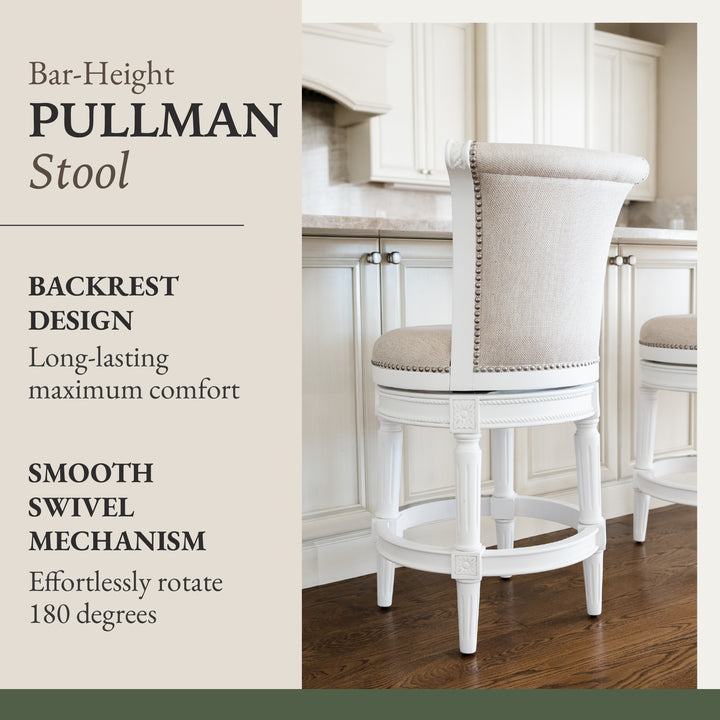 Bar-Height
PULLMAN
Stool

BACKREST DESIGN
Long-lasting maximum comfort

SMOOTH SWIVEL MECHANISM
Effortlessly rotate 180 degrees