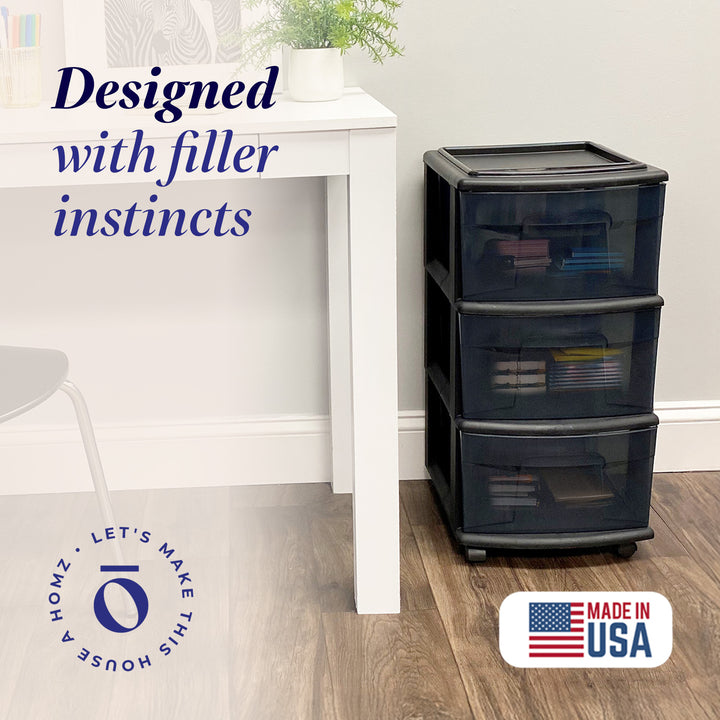 Designed with filler instincts

LET'S MAKE THIS HOUSE A HOMZ

ō

MADE IN USA