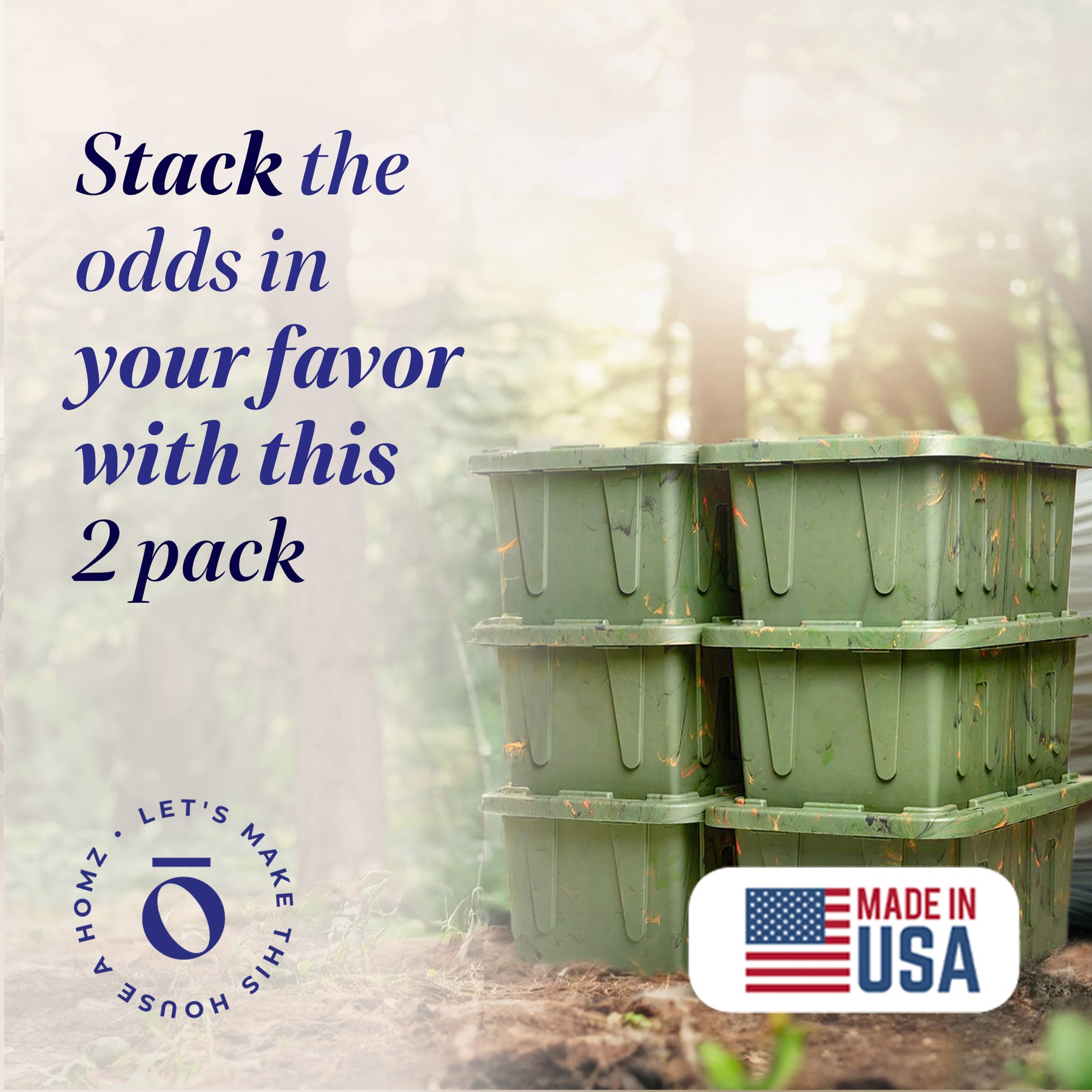 Stack the odds in your favor with this 2 pack

LET'S MAKE THIS HOUSE A HOMZ .

MADE IN USA