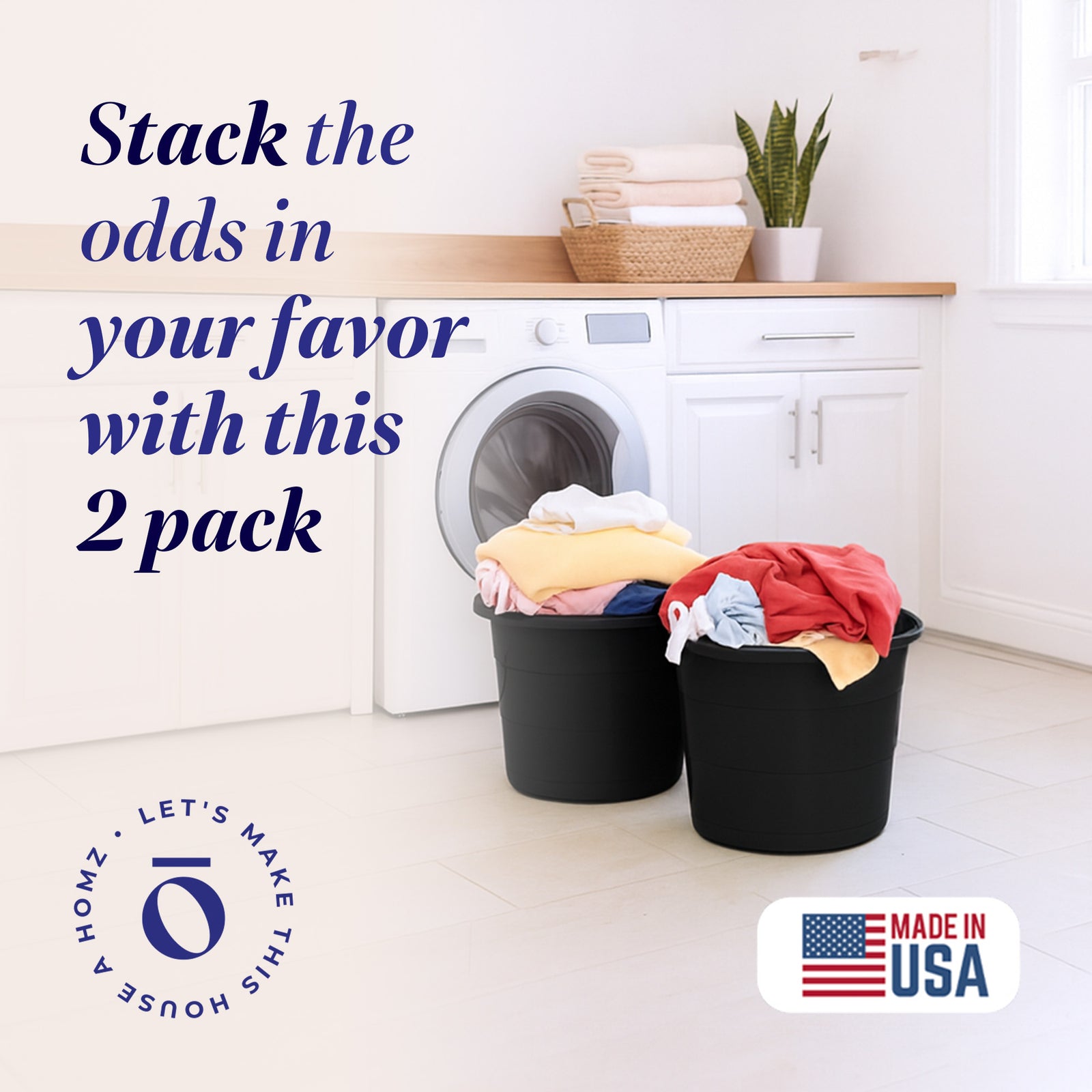 Stack the odds in your favor with this 2 pack

LET'S MAKE THIS HOUSE A HOMZ ·

ō

MADE IN USA