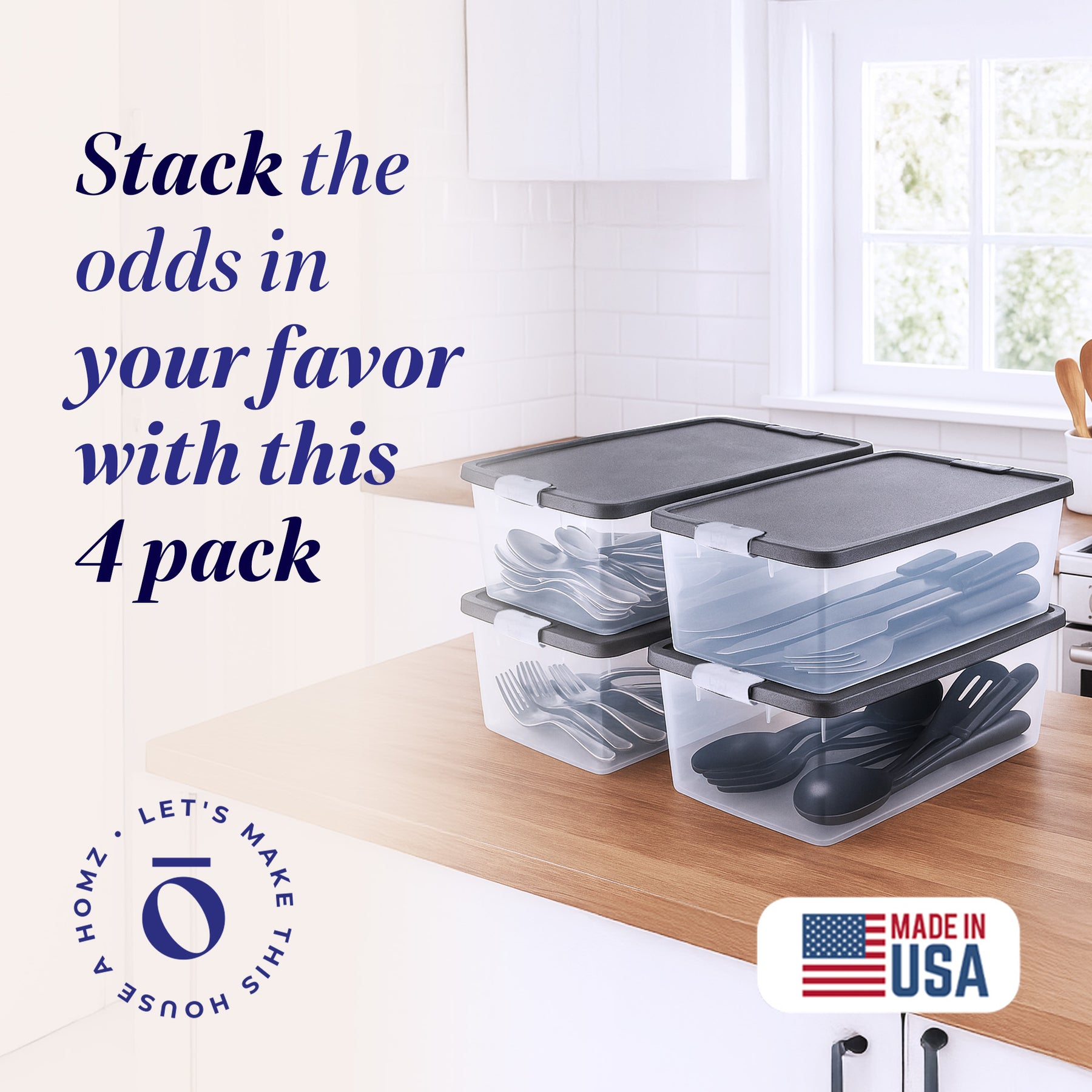 Stack the odds in your favor with this 4 pack

LET'S MAKE THIS HOUSE A HOMZ ·

ō

MADE IN USA