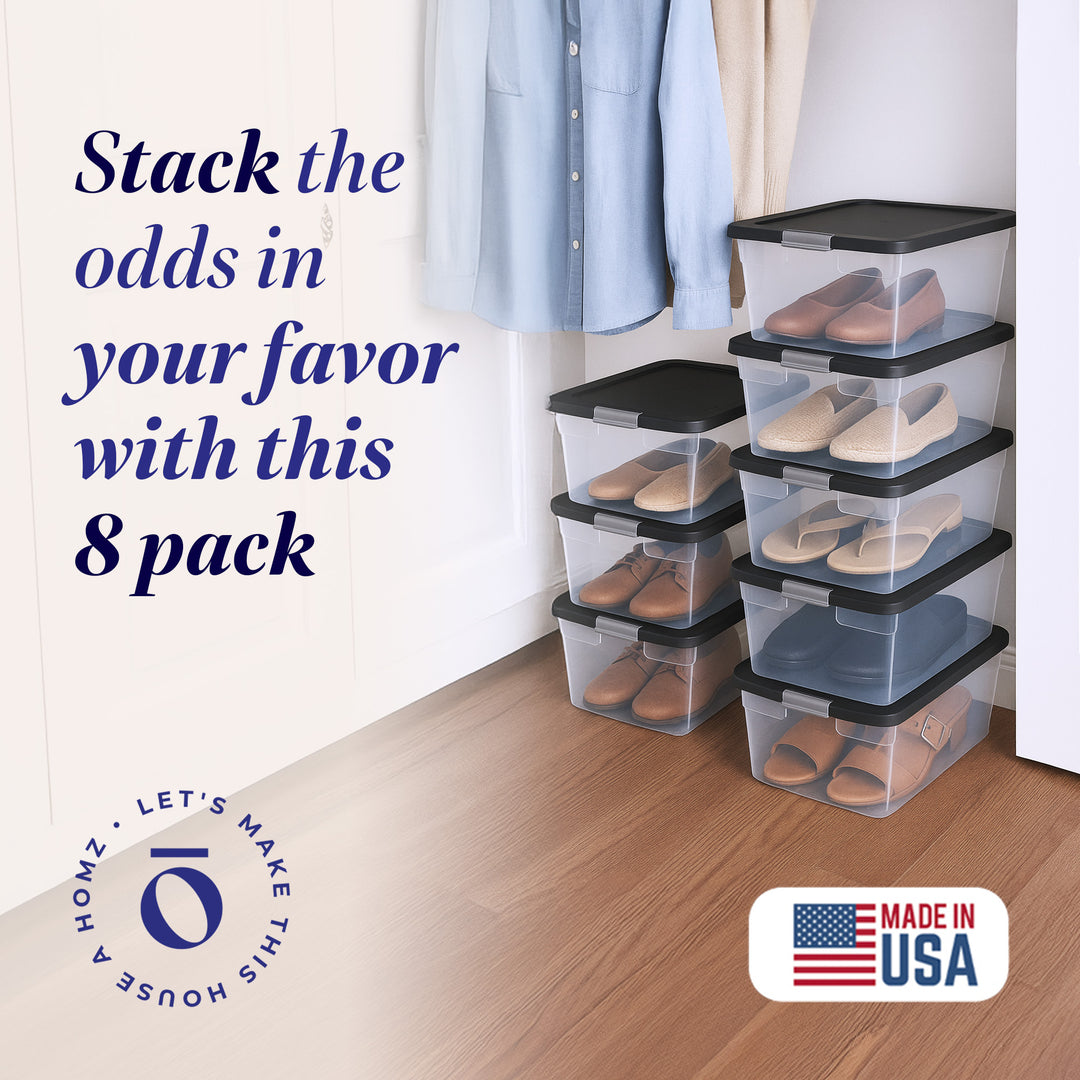 Stack the odds in your favor with this 8 pack

LET'S MAKE THIS HOUSE A HOMZ ·

ō

MADE IN USA