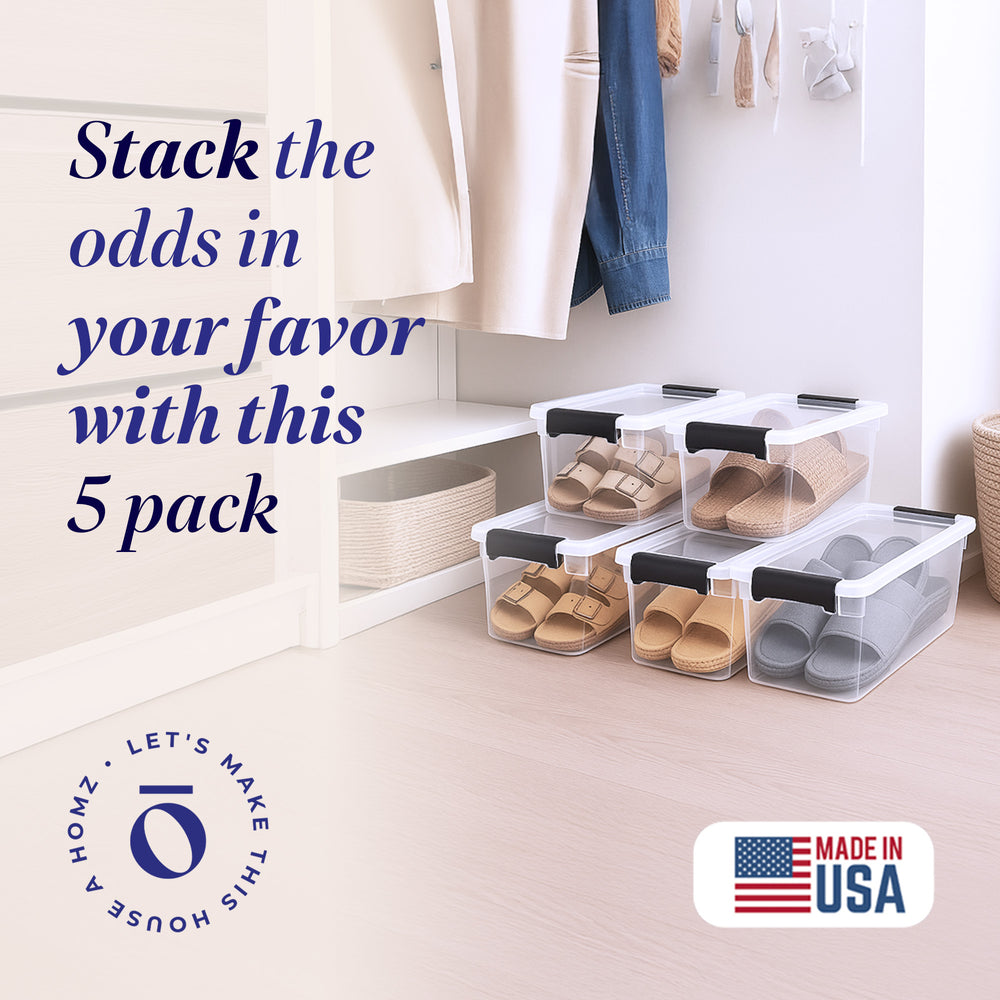 Stack the odds in your favor with this 5 pack

LET'S MAKE THIS HOUSE A HOMZ ·

ō

MADE IN USA