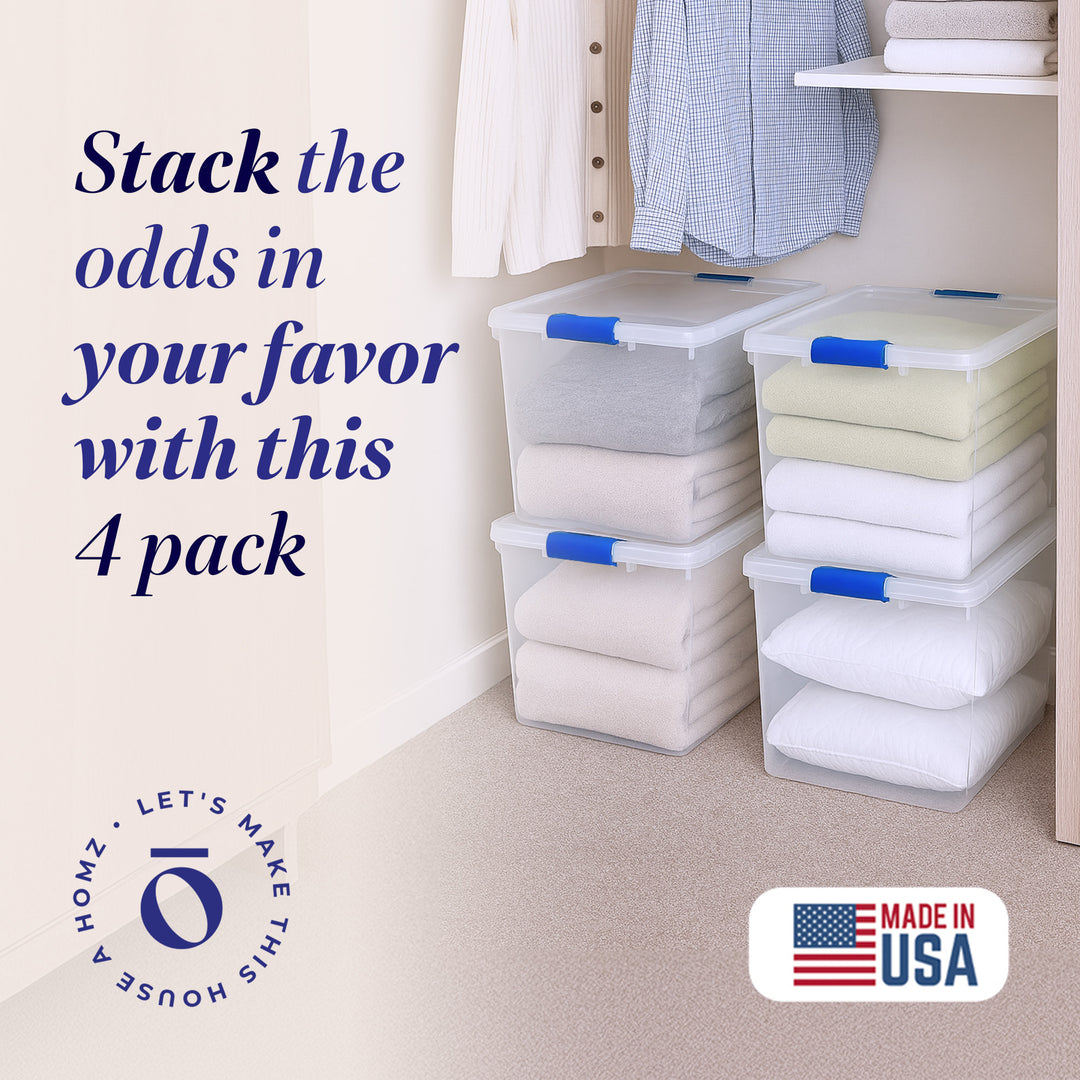 Stack the odds in your favor with this 4 pack

LET'S MAKE THIS HOUSE A HOMZ ·

ō

MADE IN USA