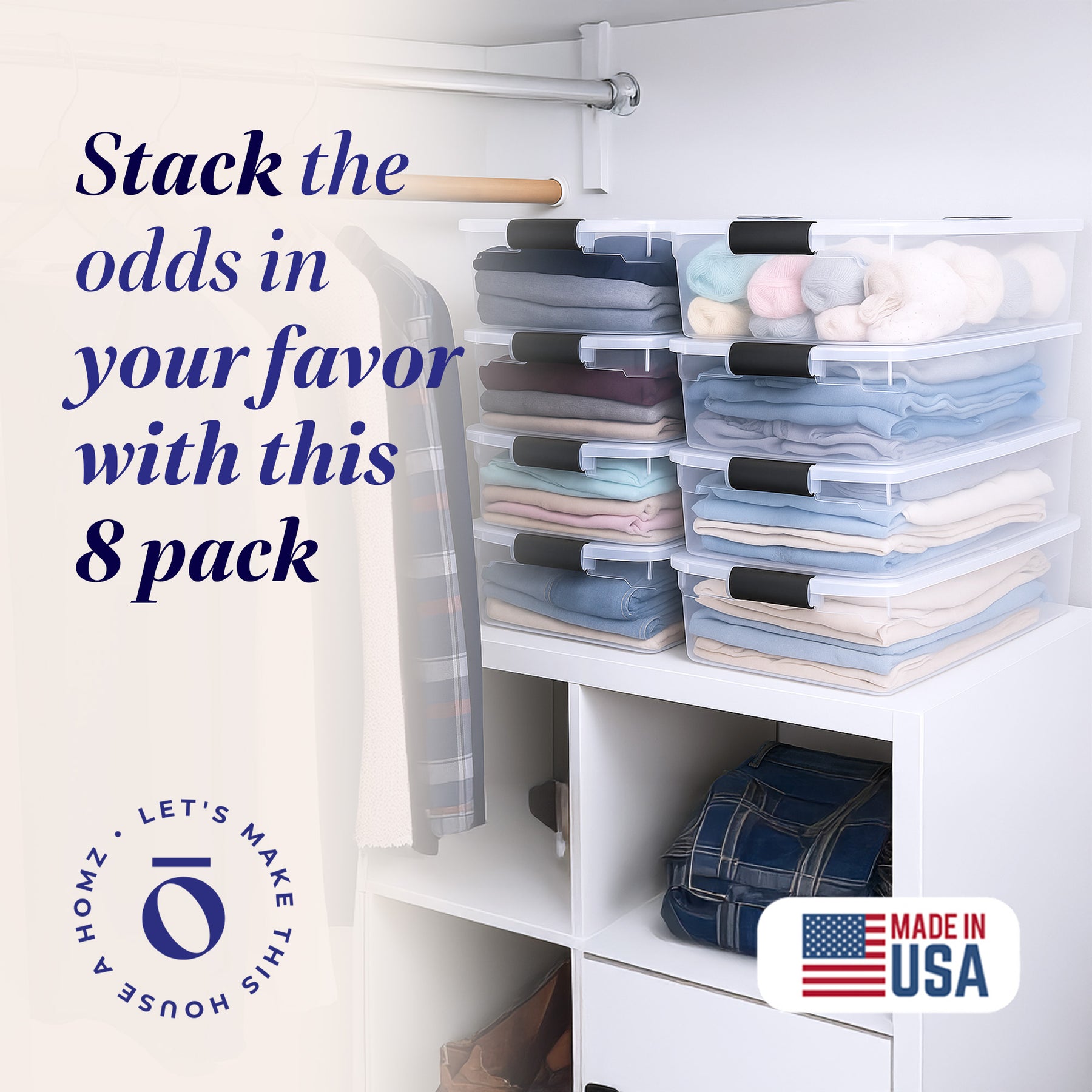 Stack the odds in your favor with this 8 pack

LET'S MAKE THIS HOUSE A HOMZ ·

MADE IN USA