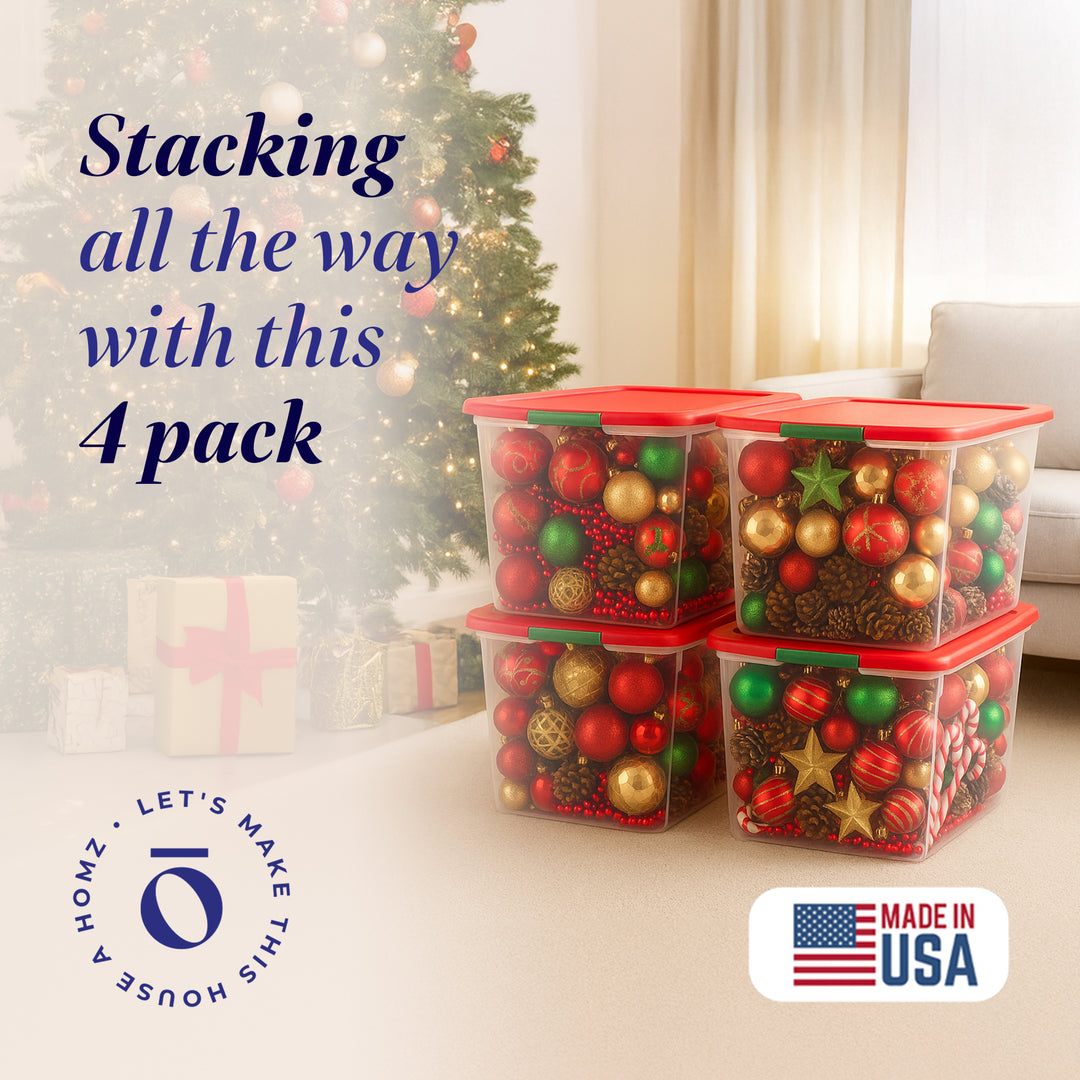 Stacking all the way with this 4 pack

LET'S MAKE THIS HOUSE A HOMZ ·

ō

MADE IN USA