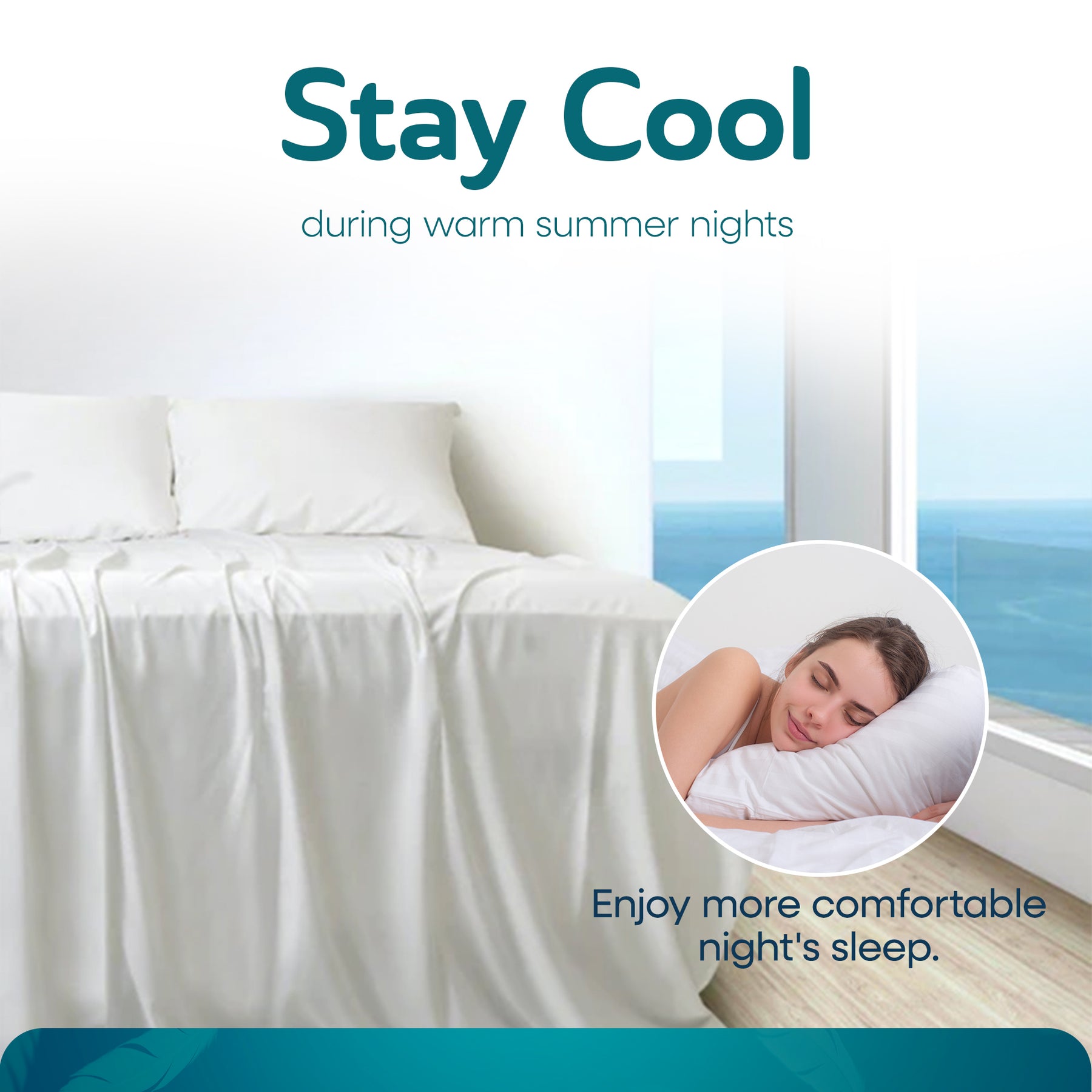 Stay Cool

during warm summer nights

Enjoy more comfortable night's sleep.