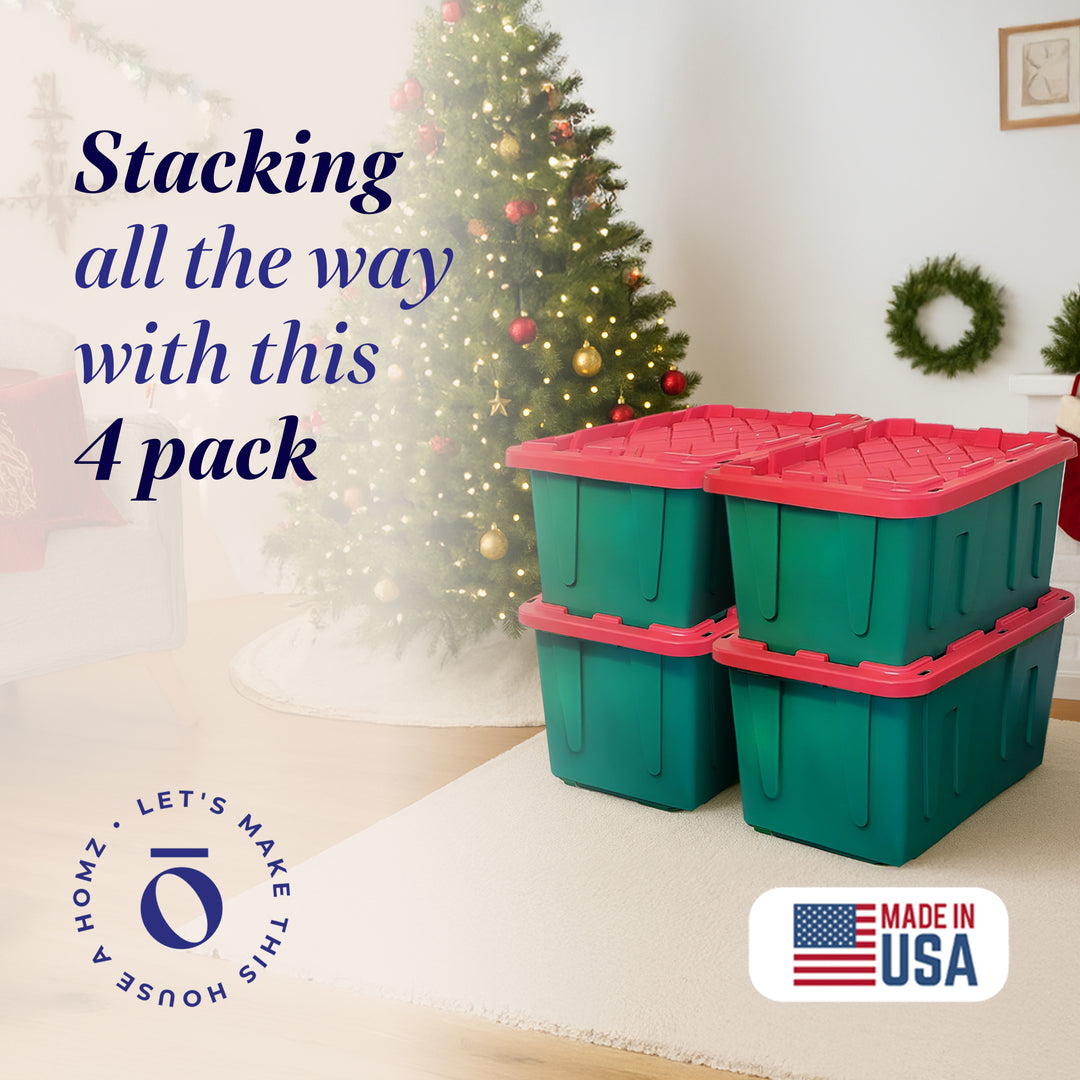 Stacking
all the way
with this
4 pack

LET'S MAKE THIS HOUSE A HOMZ ·

ō

MADE IN
USA