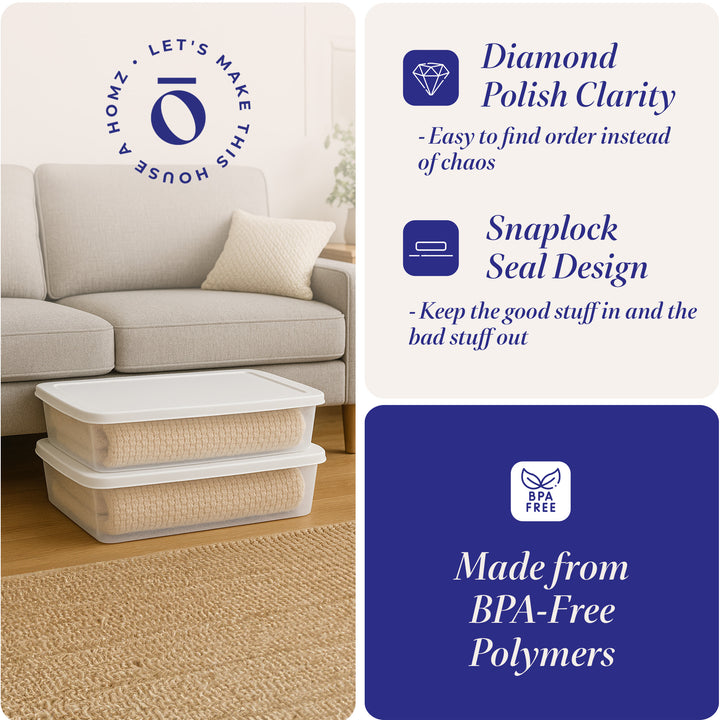 LET'S MAKE THIS HOUSE A HOMZ •

ō

Diamond Polish Clarity

- Easy to find order instead of chaos

Snaplock Seal Design

- Keep the good stuff in and the bad stuff out

BPA FREE

Made from BPA-Free Polymers