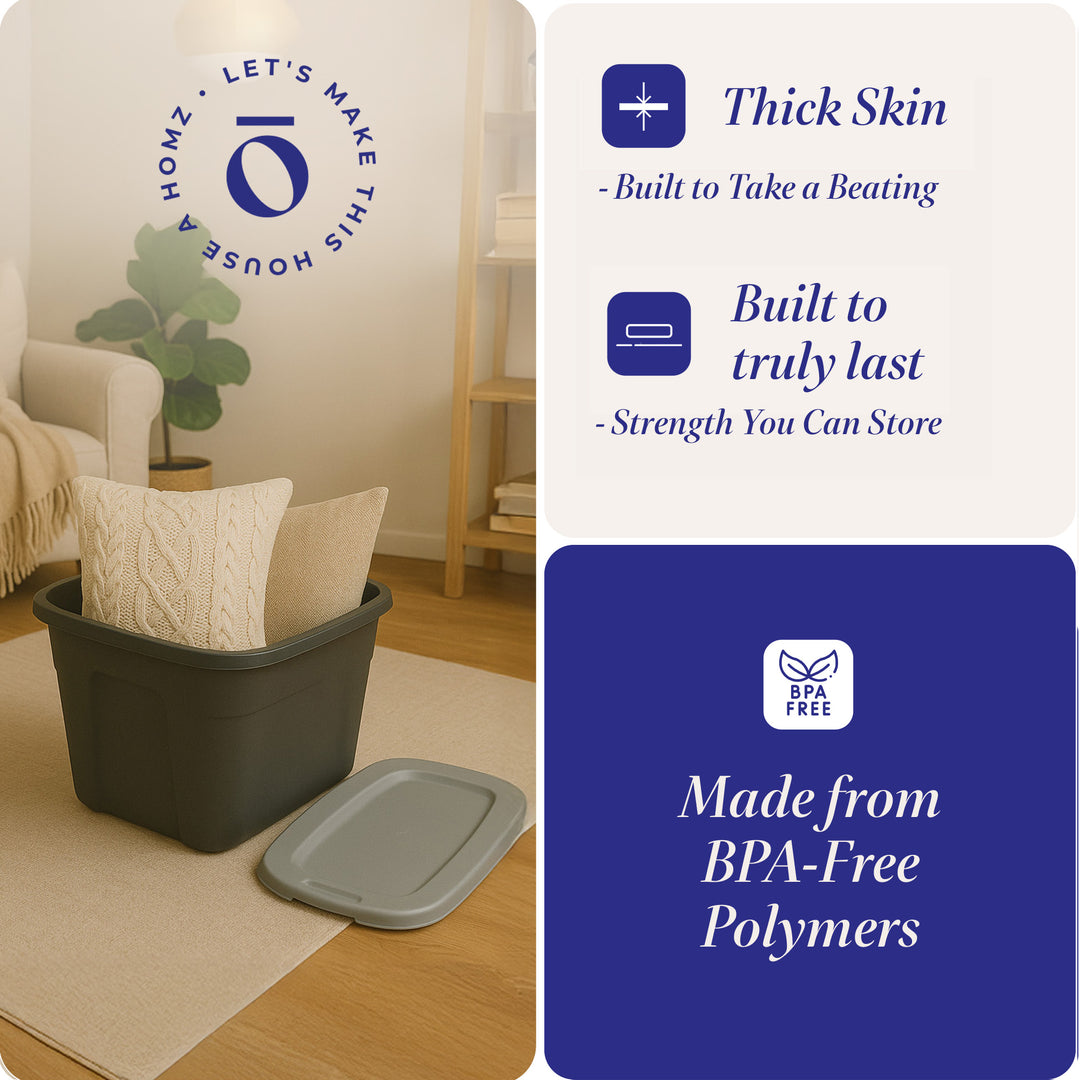 LET'S MAKE THIS HOUSE A HOMZ ·

ō

Thick Skin

- Built to Take a Beating

Built to truly last

- Strength You Can Store

BPA FREE

Made from BPA-Free Polymers