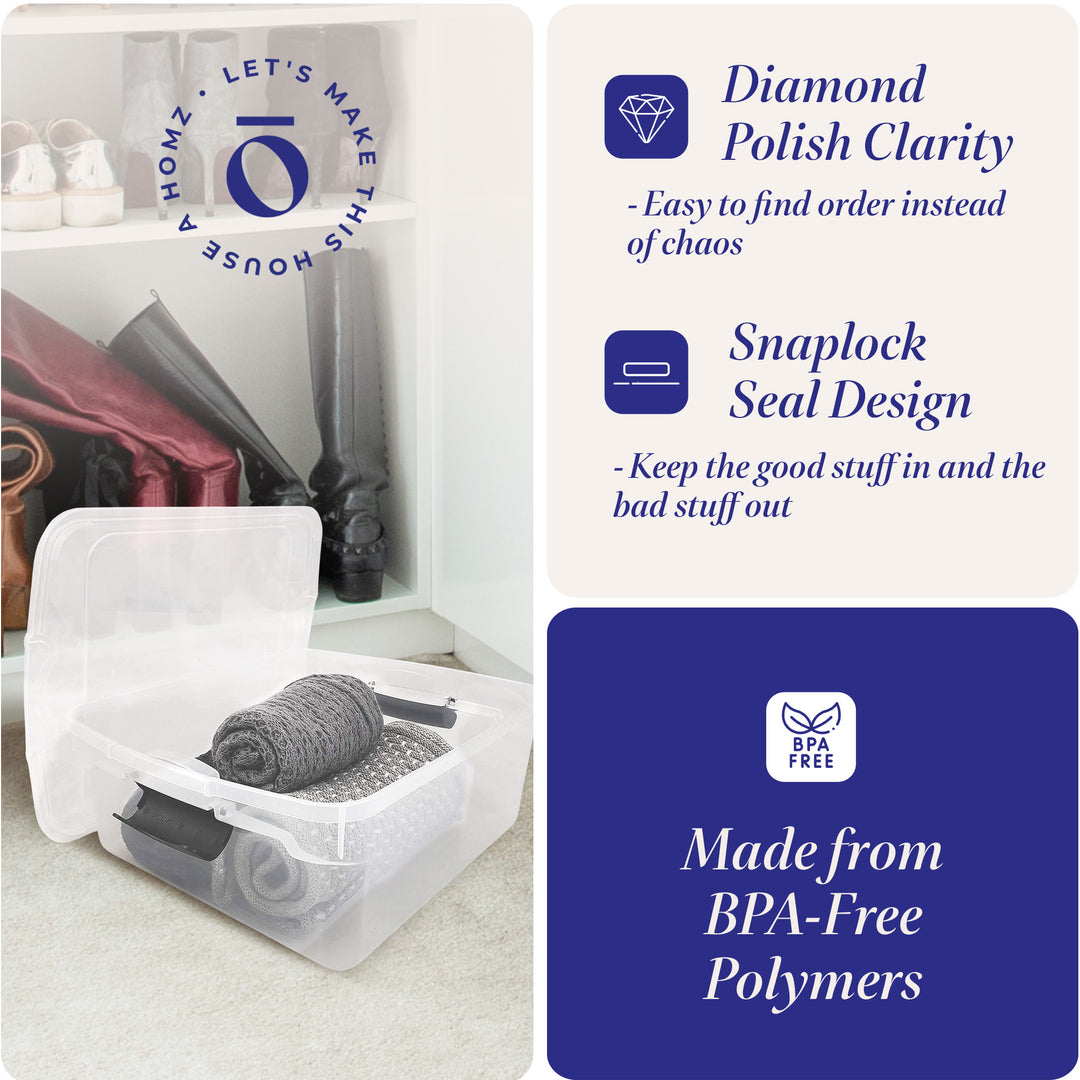 LET'S MAKE THIS HOUSE A HOMZ ·

ō

Diamond Polish Clarity

- Easy to find order instead of chaos

Snaplock Seal Design

- Keep the good stuff in and the bad stuff out

BPA FREE

Made from BPA-Free Polymers