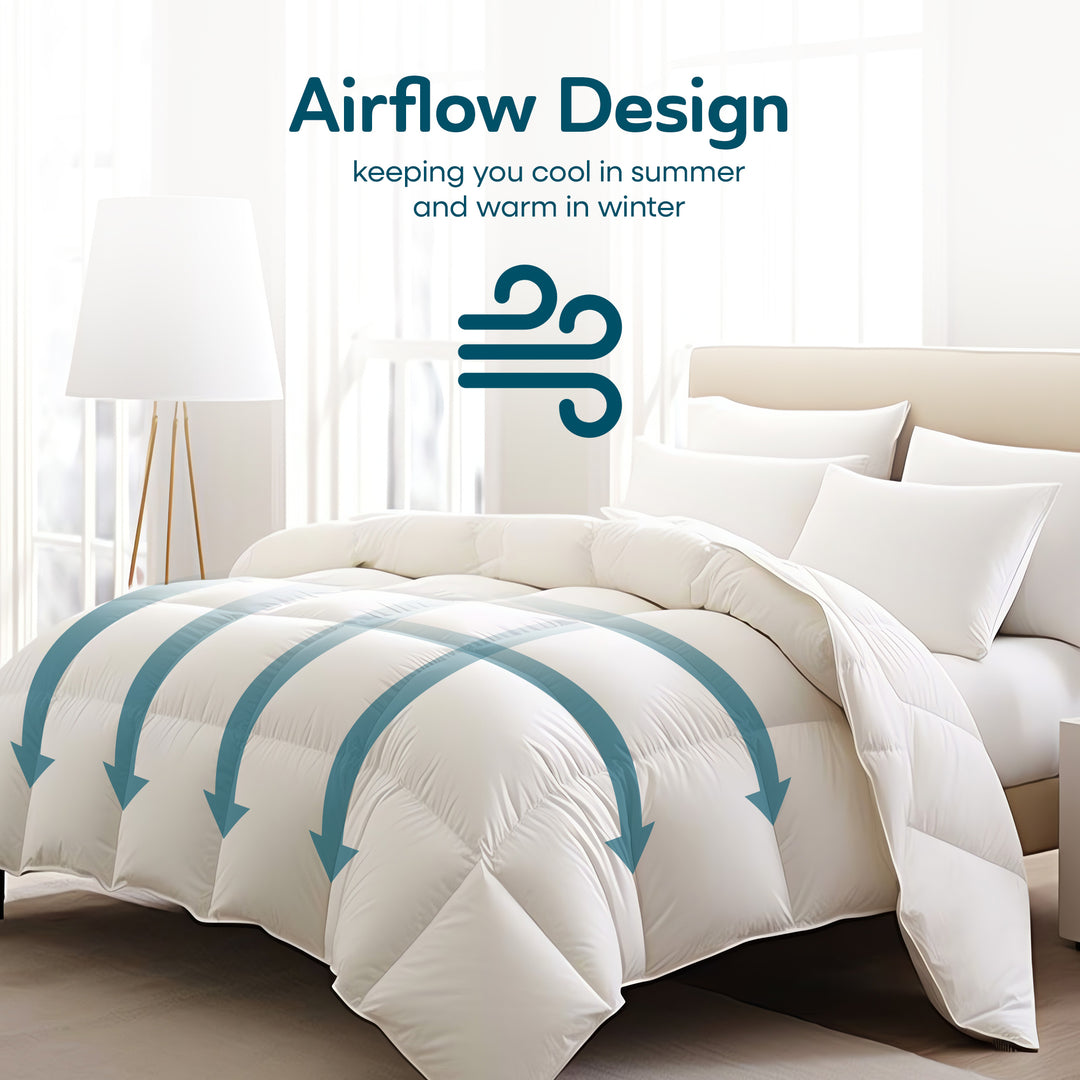 Airflow Design

keeping you cool in summer and warm in winter