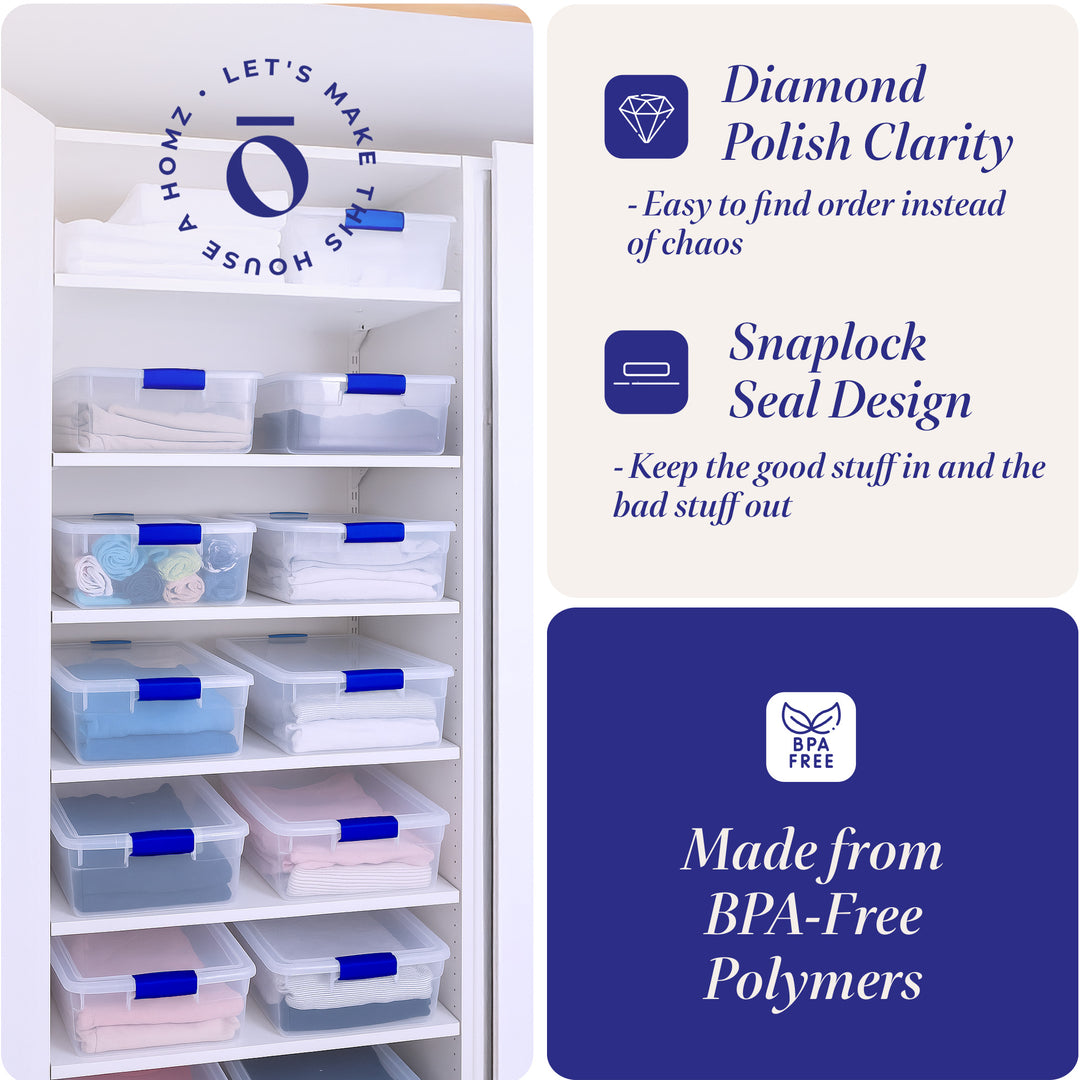 LET'S MAKE THIS HOUSE A HOMZ ·

Diamond Polish Clarity

- Easy to find order instead of chaos

Snaplock Seal Design

- Keep the good stuff in and the bad stuff out

BPA FREE

Made from BPA-Free Polymers