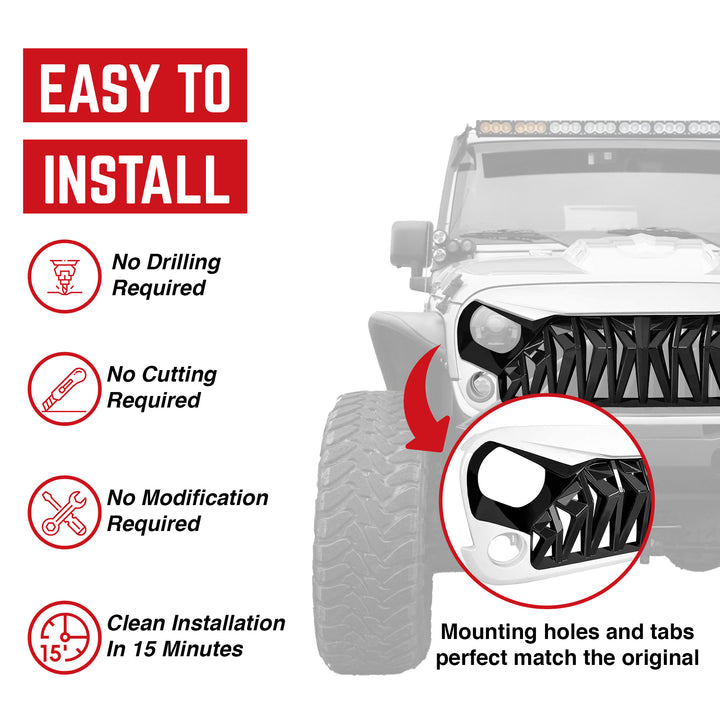 EASY TO

INSTALL

No Drilling Required

No Cutting Required

No Modification Required

15'

Clean Installation In 15 Minutes

Mounting holes and tabs perfect match the original