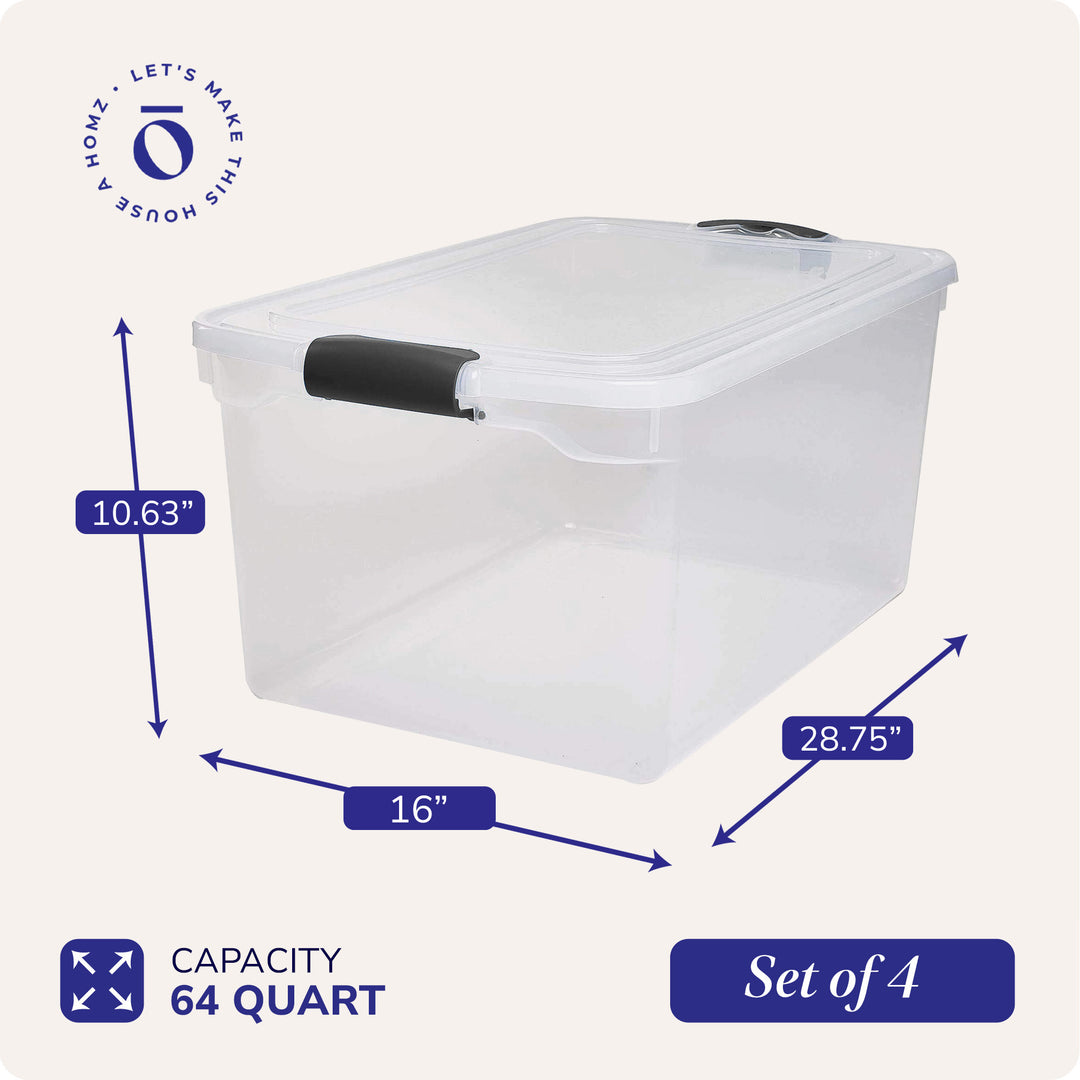 LET'S MAKE THIS HOUSE A HOMZ •

ō

10.63”

16”

28.75”

CAPACITY
64 QUART

Set of 4