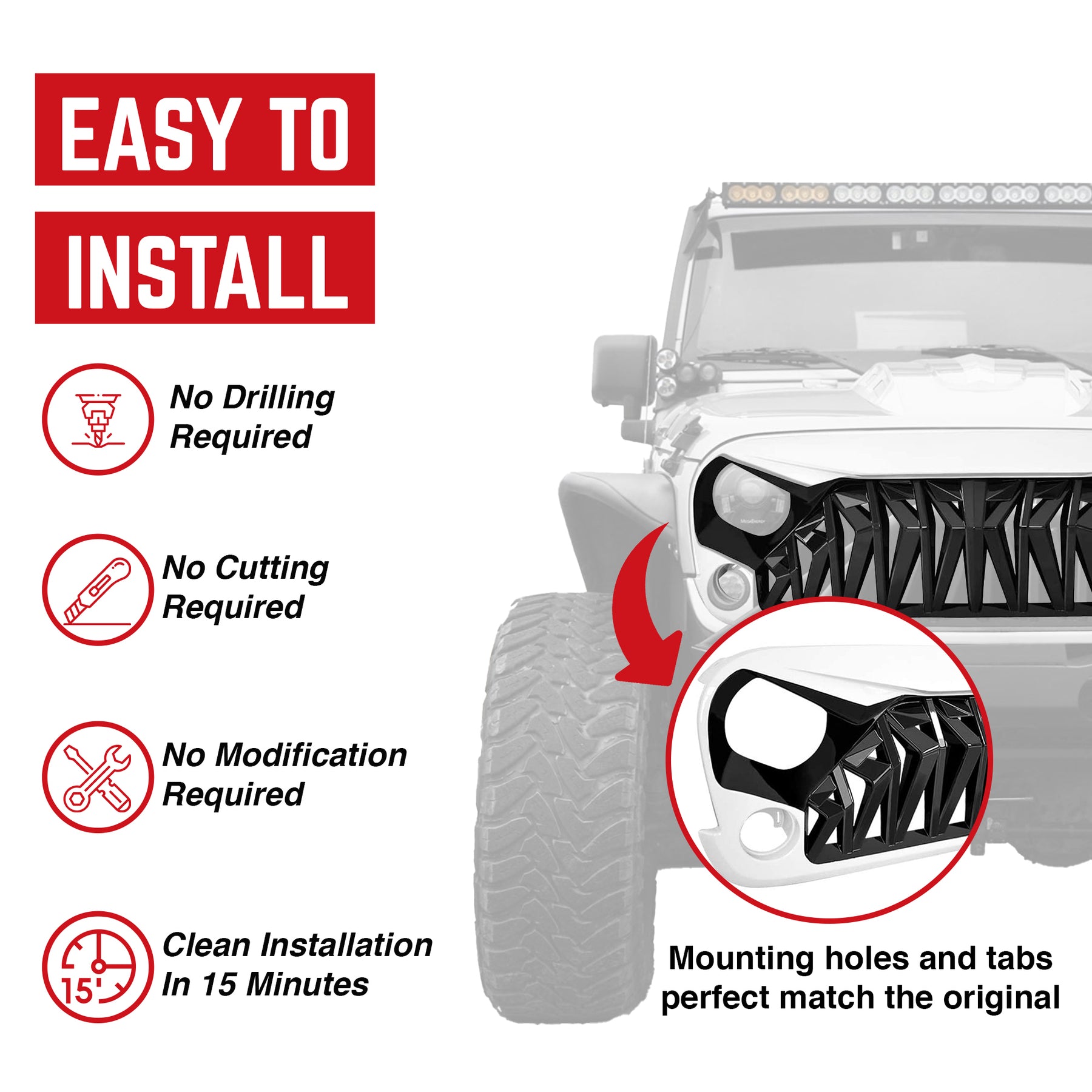 EASY TO
INSTALL

No Drilling Required

No Cutting Required

No Modification Required

15'

Clean Installation In 15 Minutes

Mounting holes and tabs perfect match the original