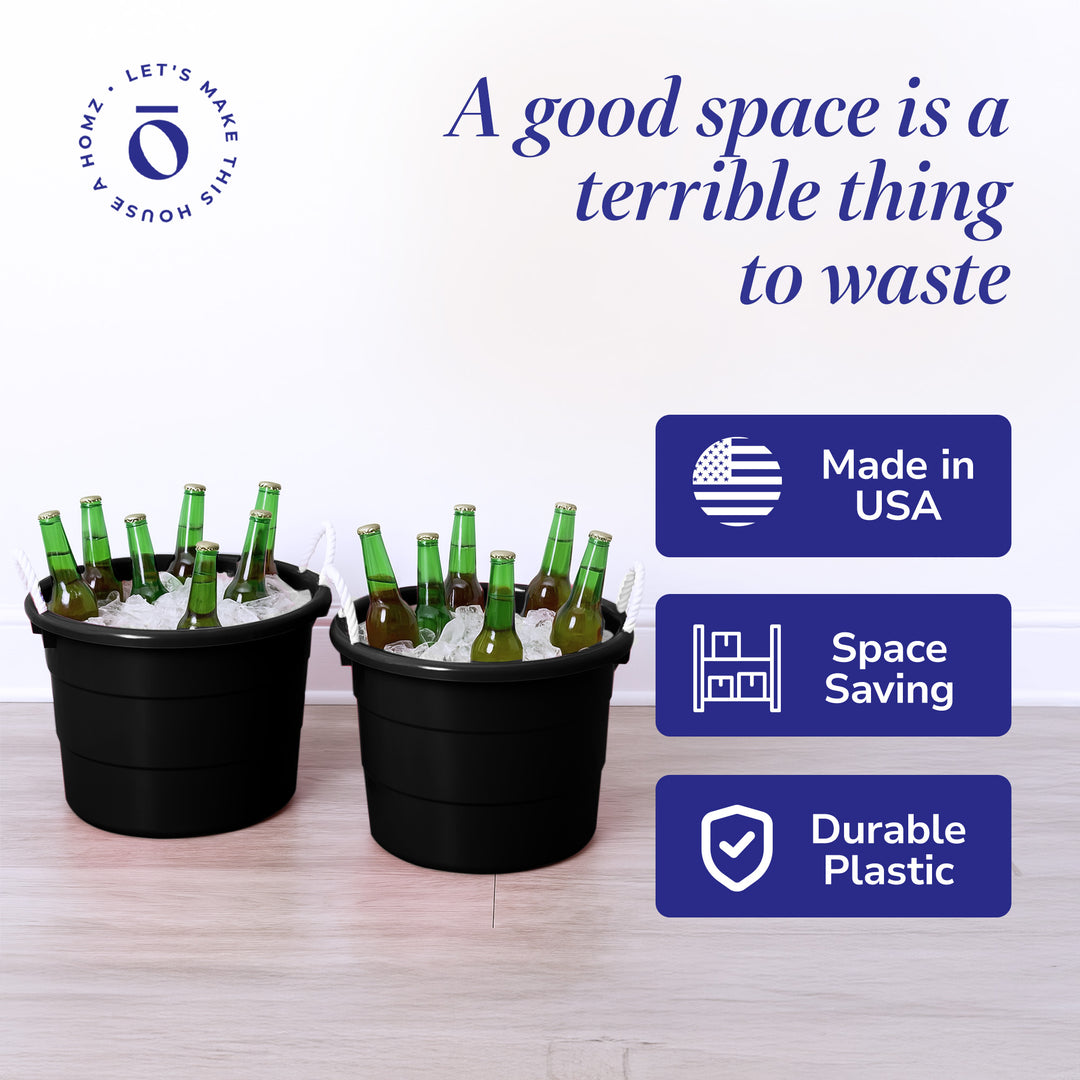 LET'S MAKE THIS HOUSE A HOMZ •

A good space is a terrible thing to waste

Made in USA

Space Saving

Durable Plastic