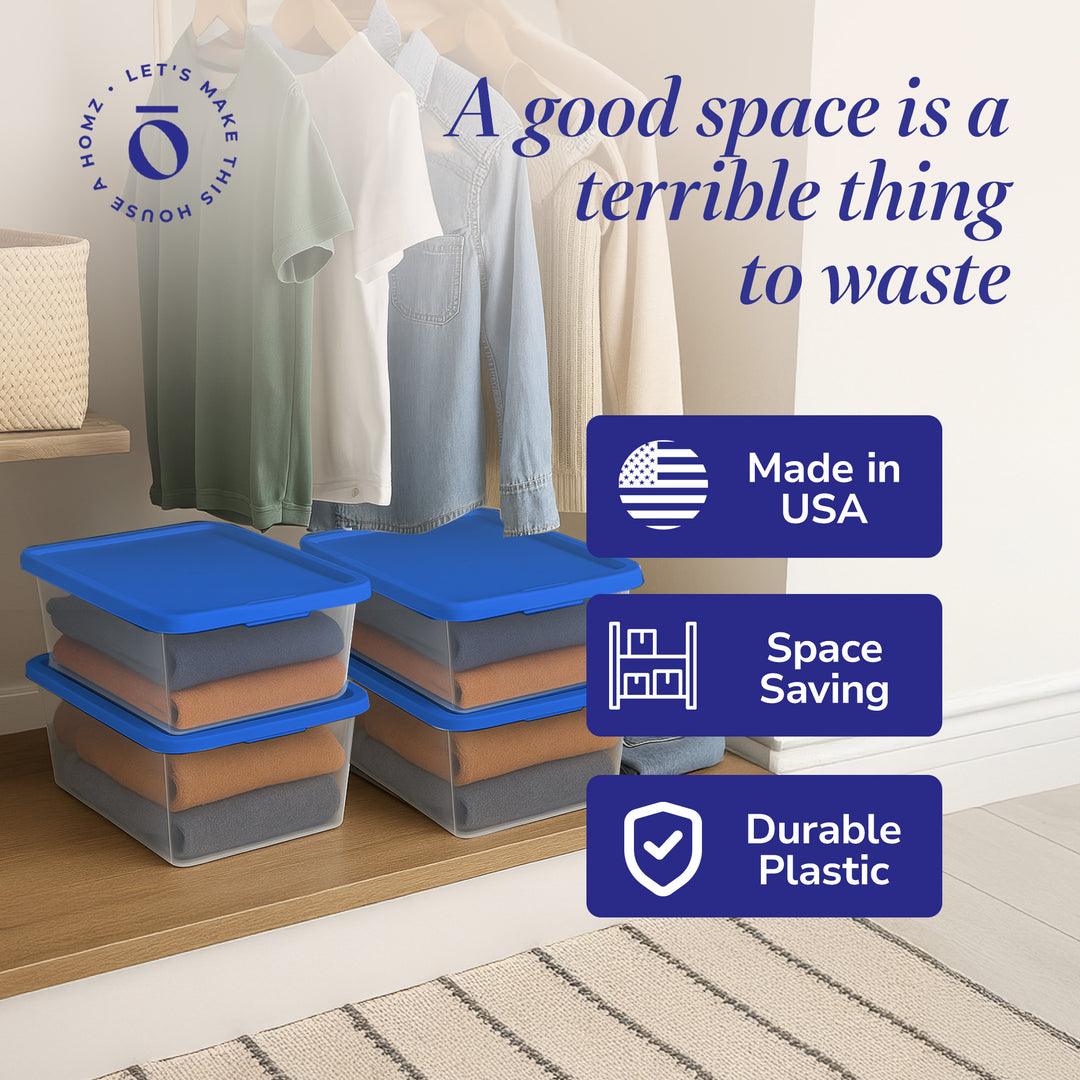 LET'S MAKE THIS HOUSE A HOMZ •

A good space is a terrible thing to waste

Made in USA

Space Saving

Durable Plastic