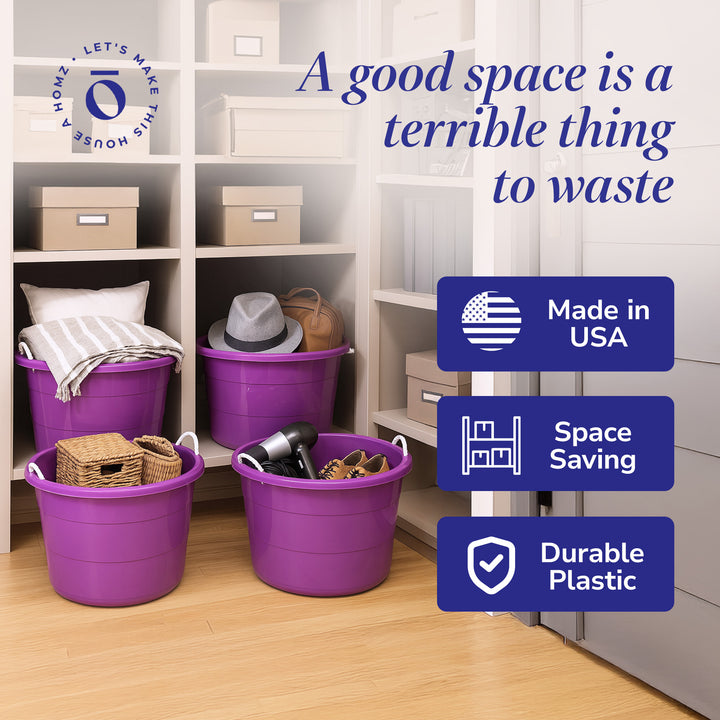 LET'S MAKE THIS HOUSE A HOMZ

ō

A good space is a terrible thing to waste

Made in USA

Space Saving

Durable Plastic