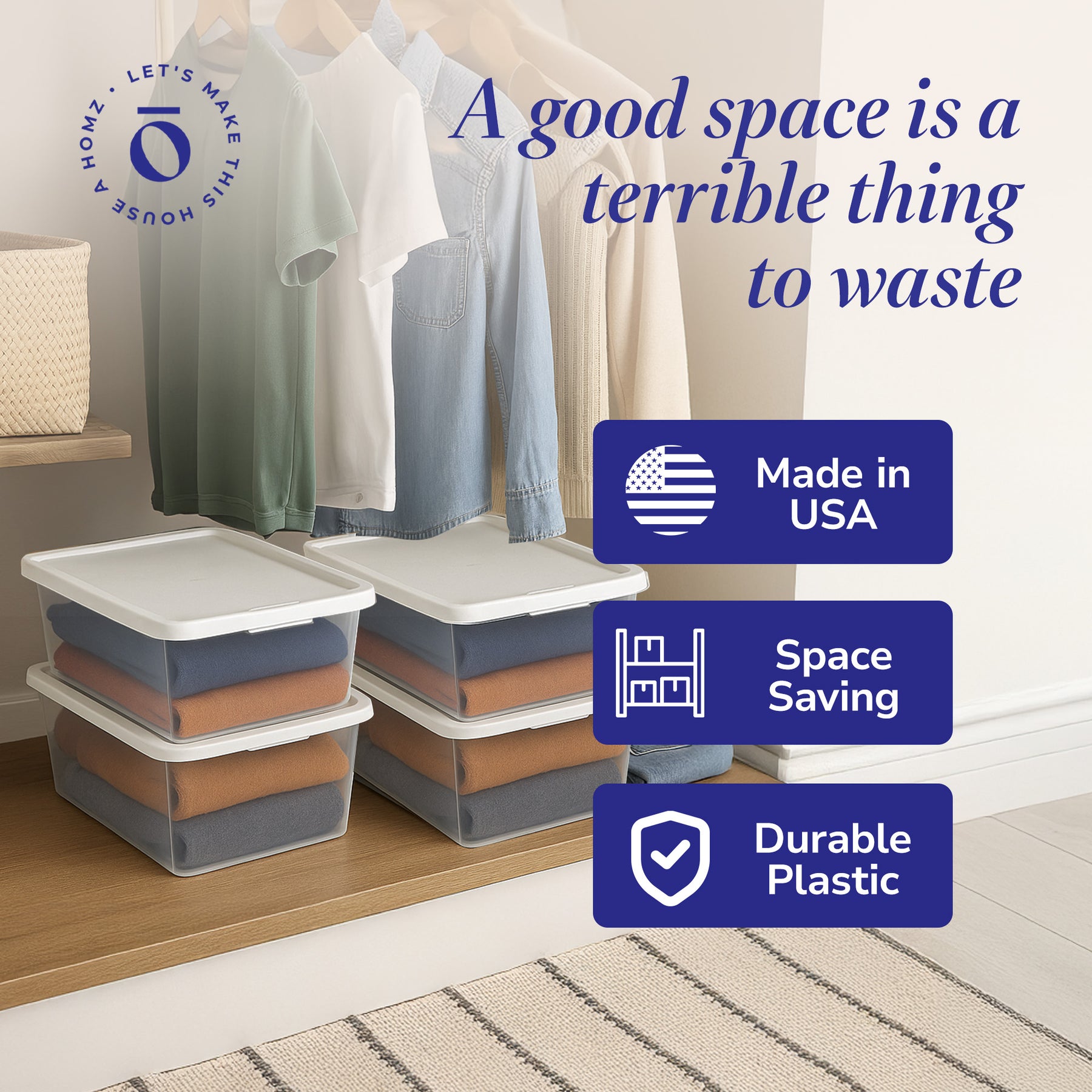 LET'S MAKE THIS HOUSE A HOMZ ·

ō

A good space is a terrible thing to waste

Made in USA

Space Saving

Durable Plastic