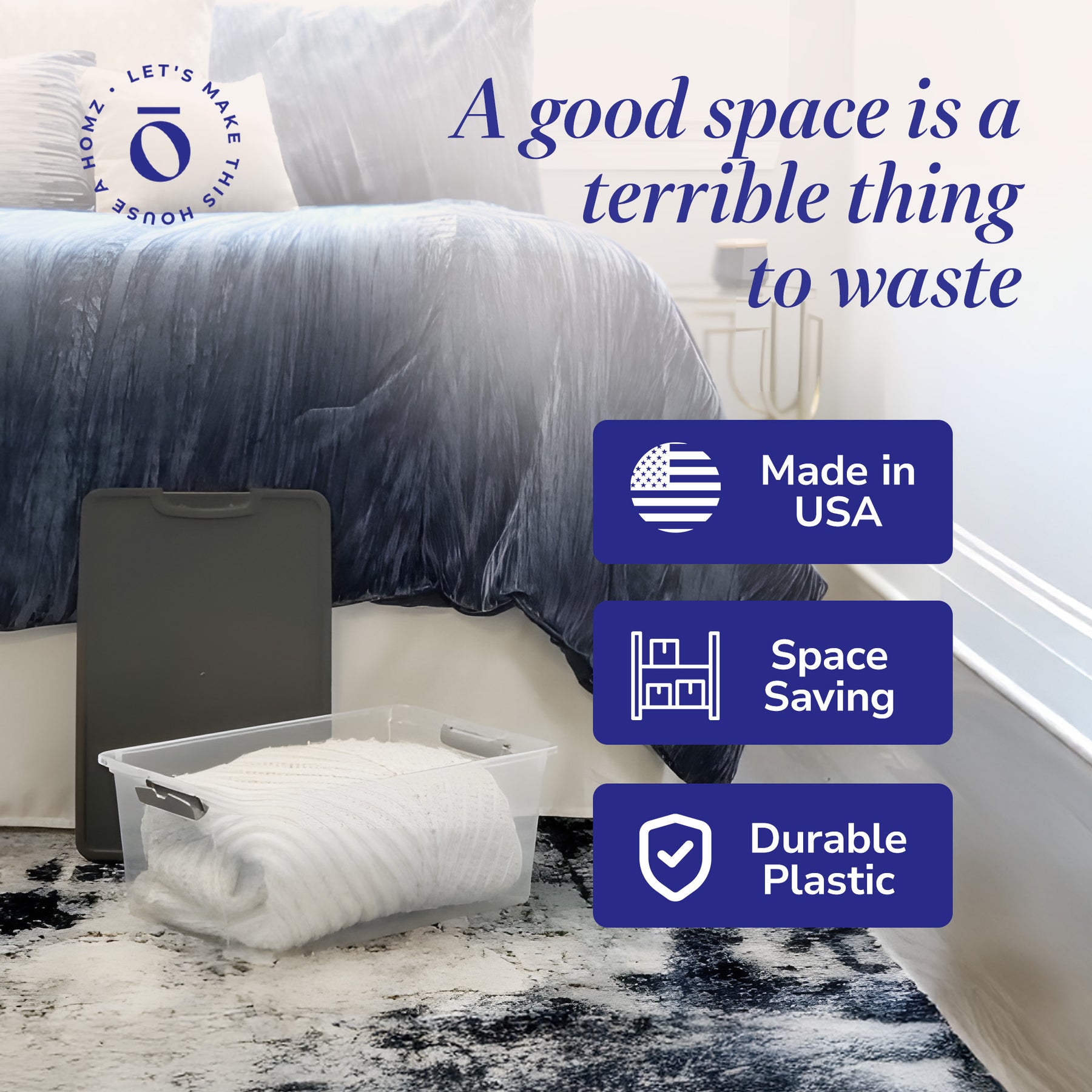 LET'S MAKE THIS HOUSE A HOMZ ·

ō

A good space is a terrible thing to waste

Made in USA

Space Saving

Durable Plastic