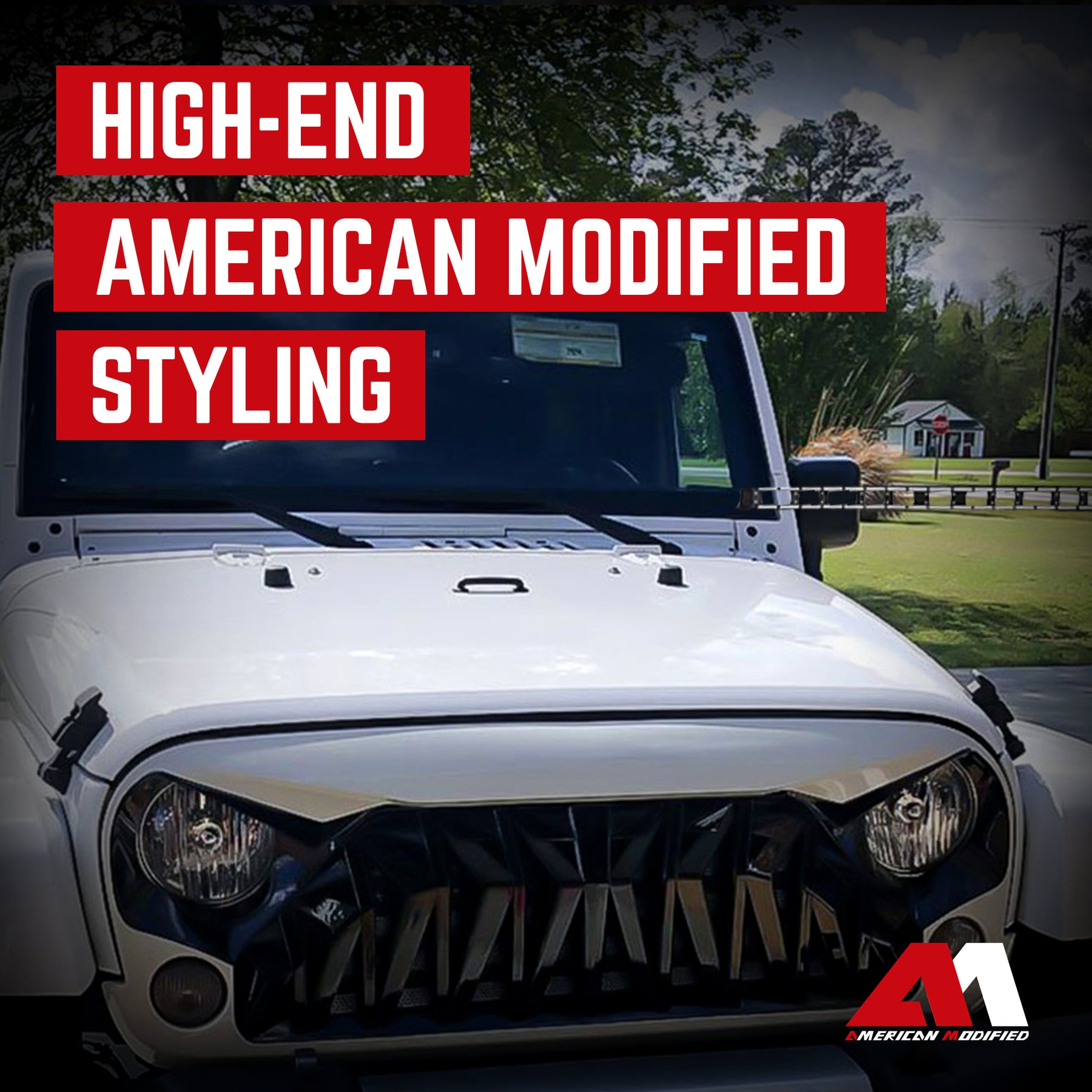 HIGH-END
AMERICAN MODIFIED
STYLING

AMERICAN MODIFIED