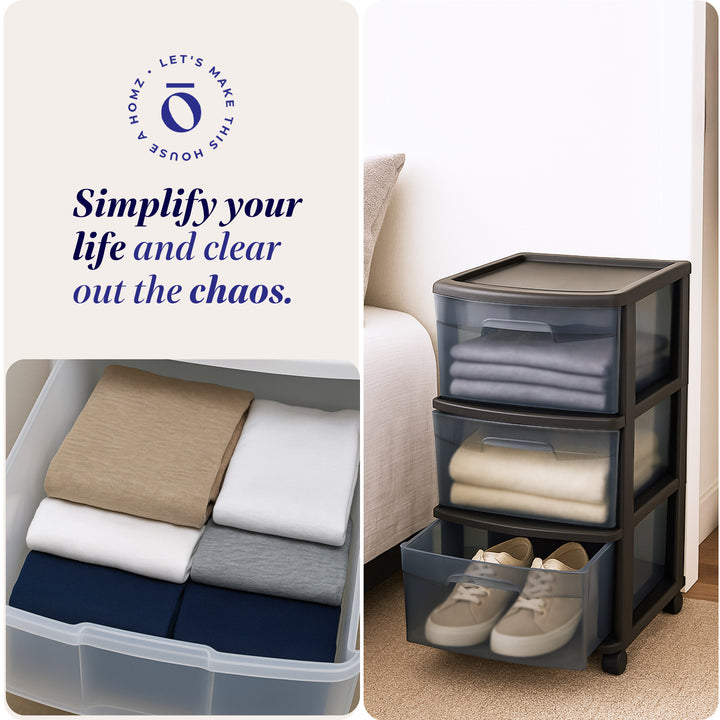 LET'S MAKE THIS HOUSE A HOMZ •

Simplify your life and clear out the chaos.