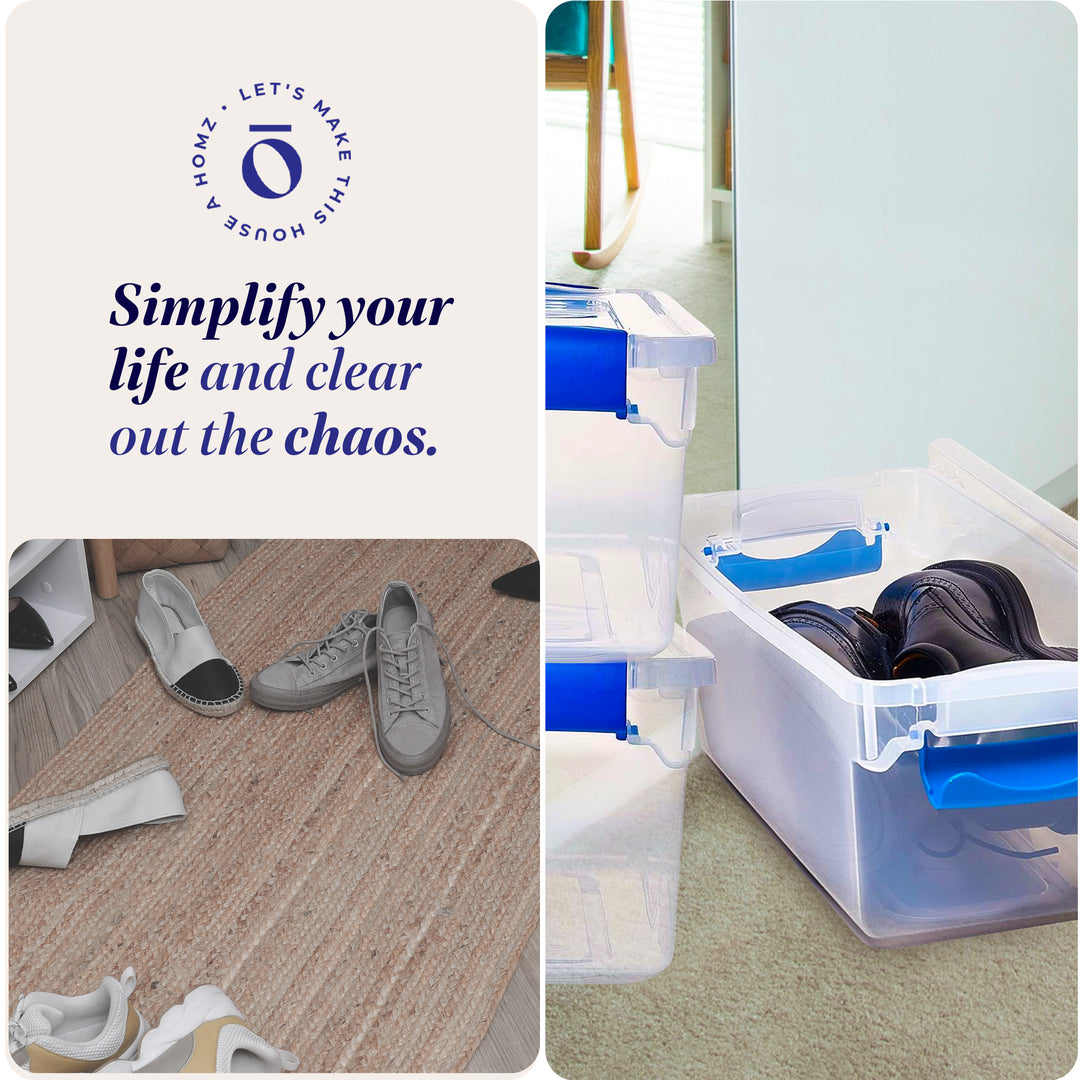 LET'S MAKE THIS HOUSE A HOMZ •

Simplify your life and clear out the chaos.