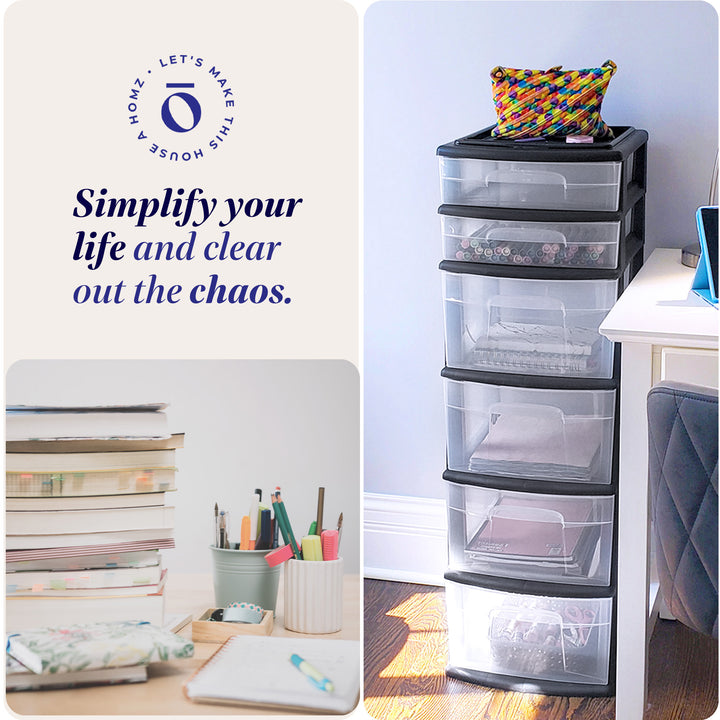 LET'S MAKE THIS HOUSE A HOMZ •

Simplify your life and clear out the chaos.