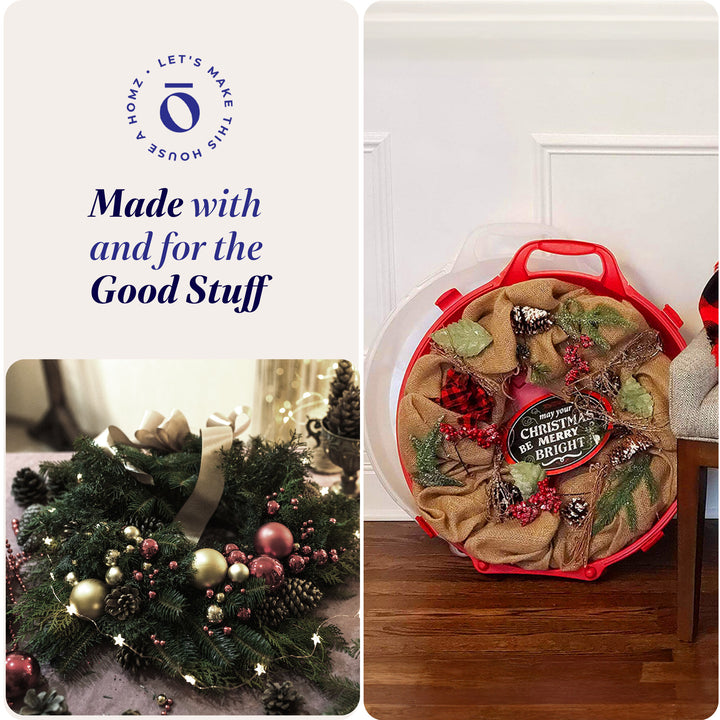 LET'S MAKE THIS HOUSE A HOMZ

Made with and for the Good Stuff

may your CHRISTMAS BE MERRY BRIGHT