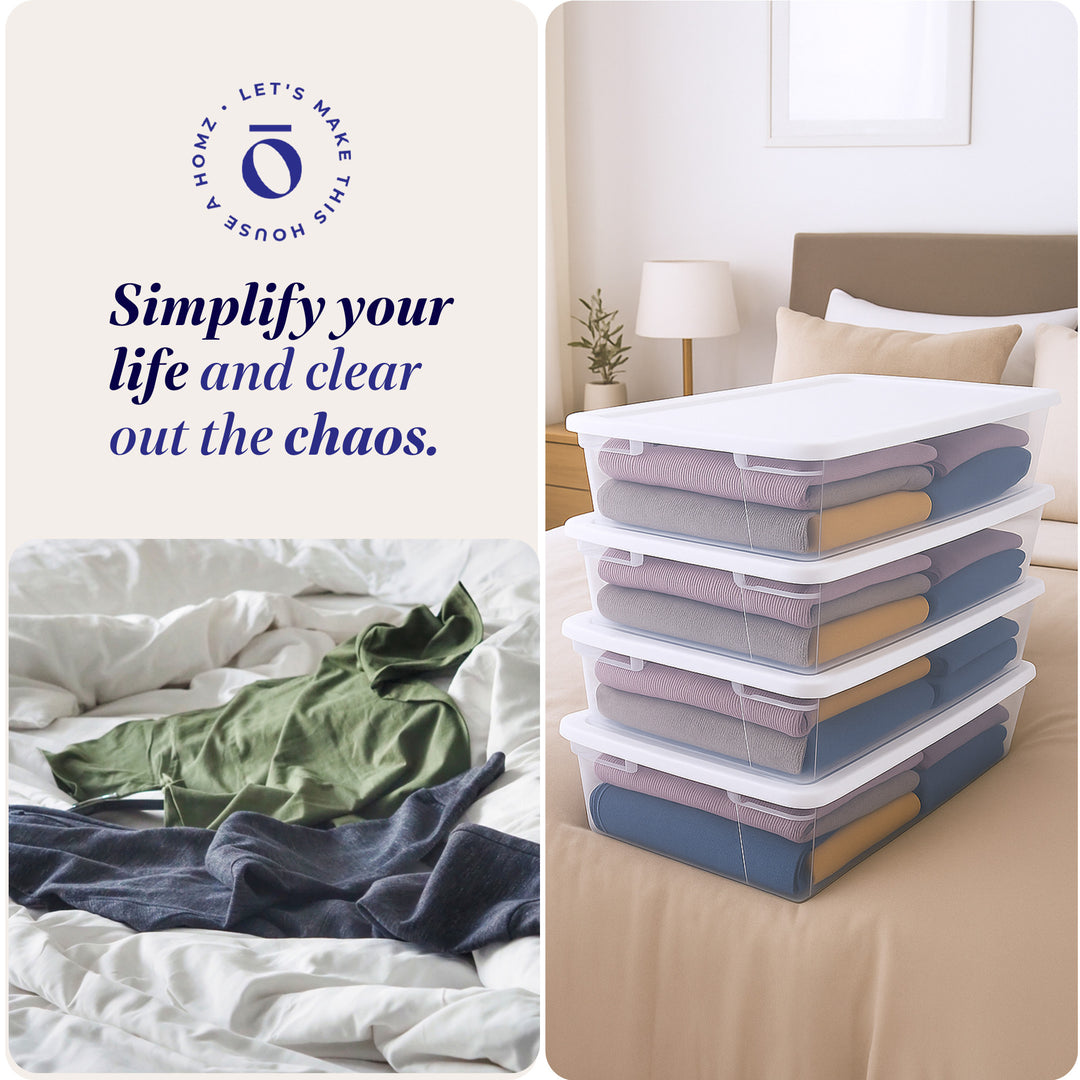 LET'S MAKE THIS HOUSE A HOMZ •

Simplify your life and clear out the chaos.