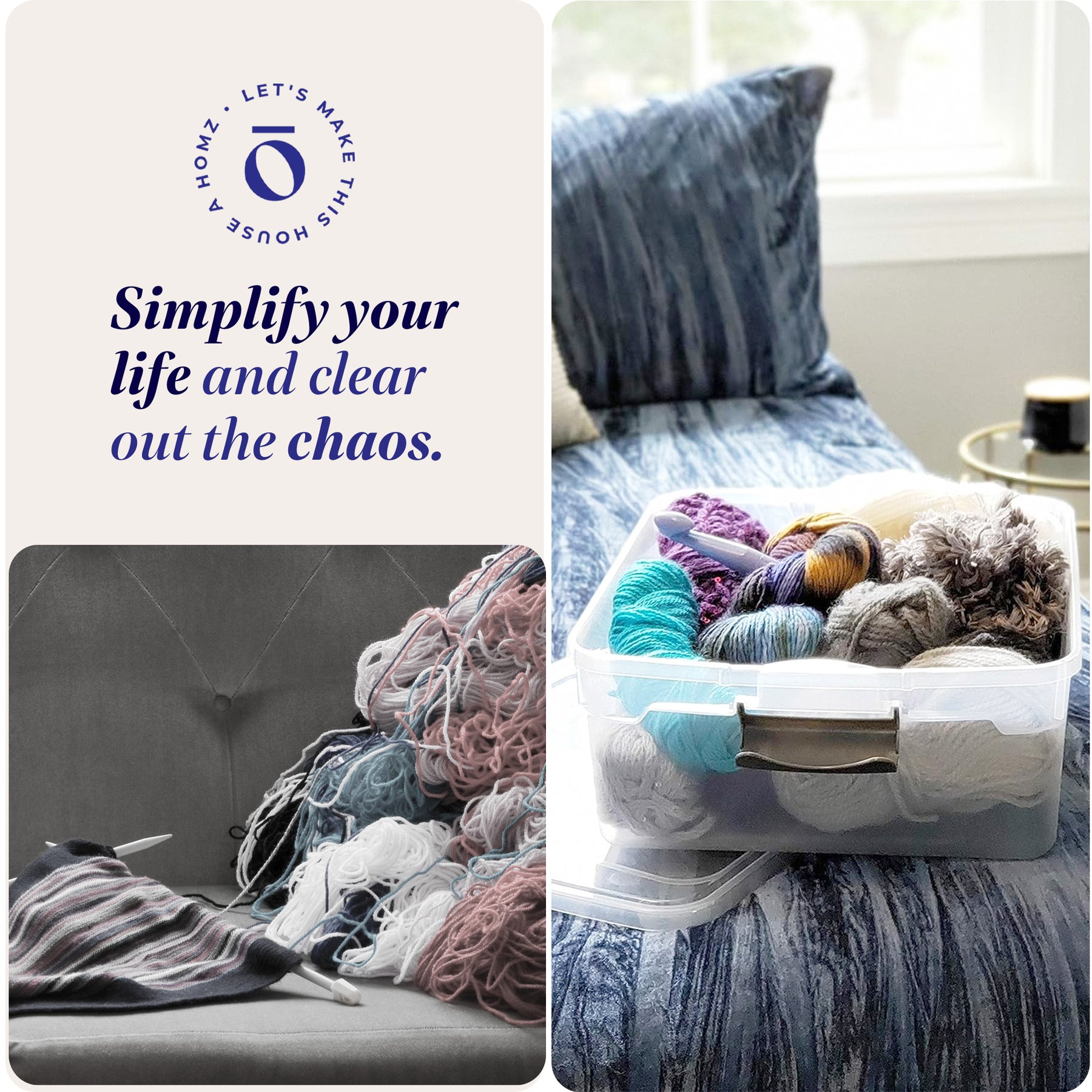 LET'S MAKE THIS HOUSE A HOMZ •

ō

Simplify your life and clear out the chaos.