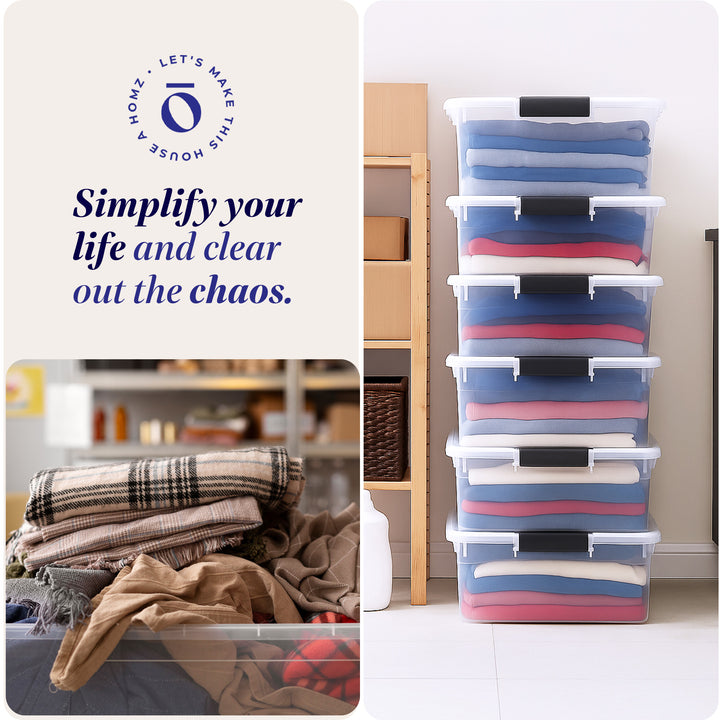 LET'S MAKE THIS HOUSE A HOMZ •

Simplify your life and clear out the chaos.