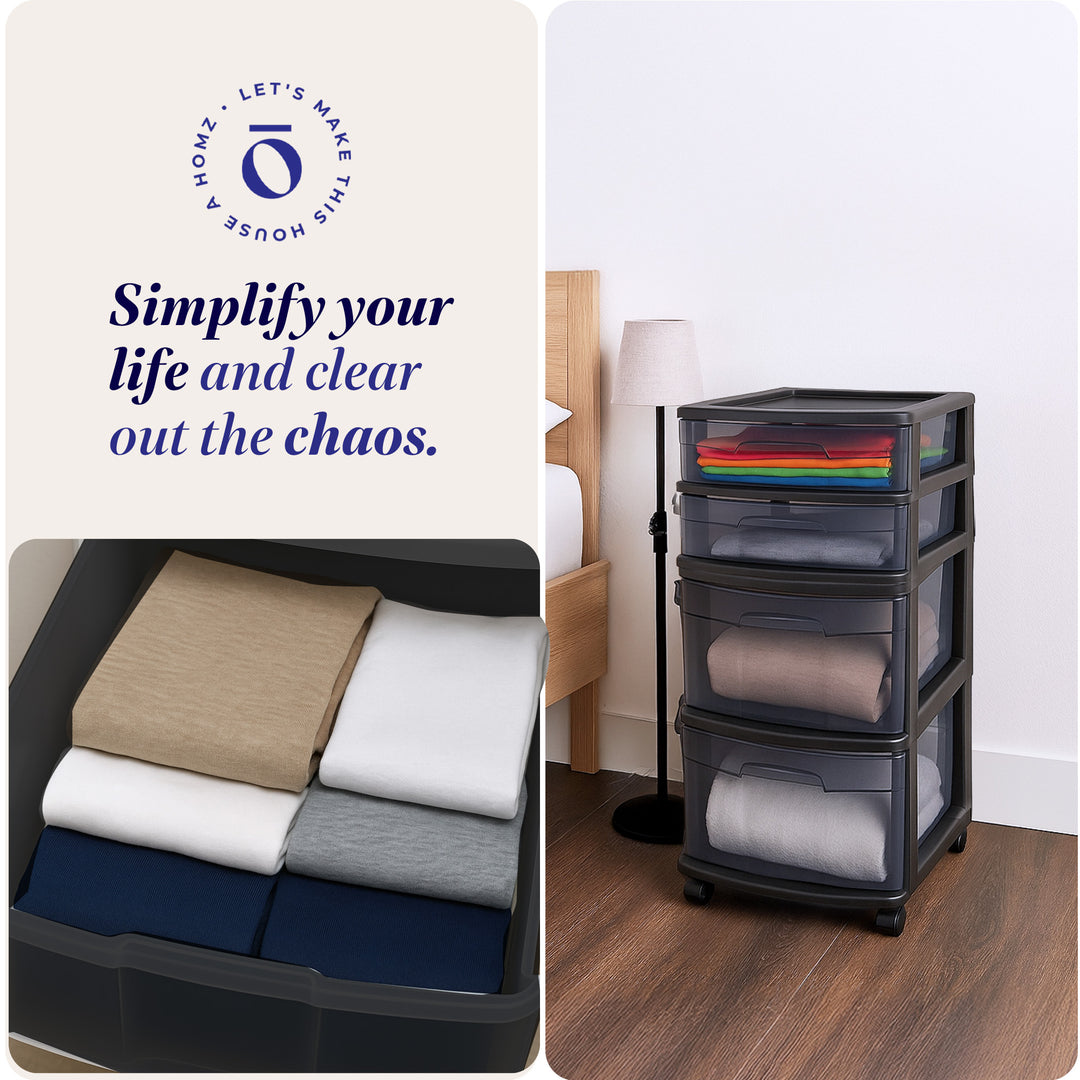 LET'S MAKE THIS HOUSE A HOMZ •

Simplify your life and clear out the chaos.