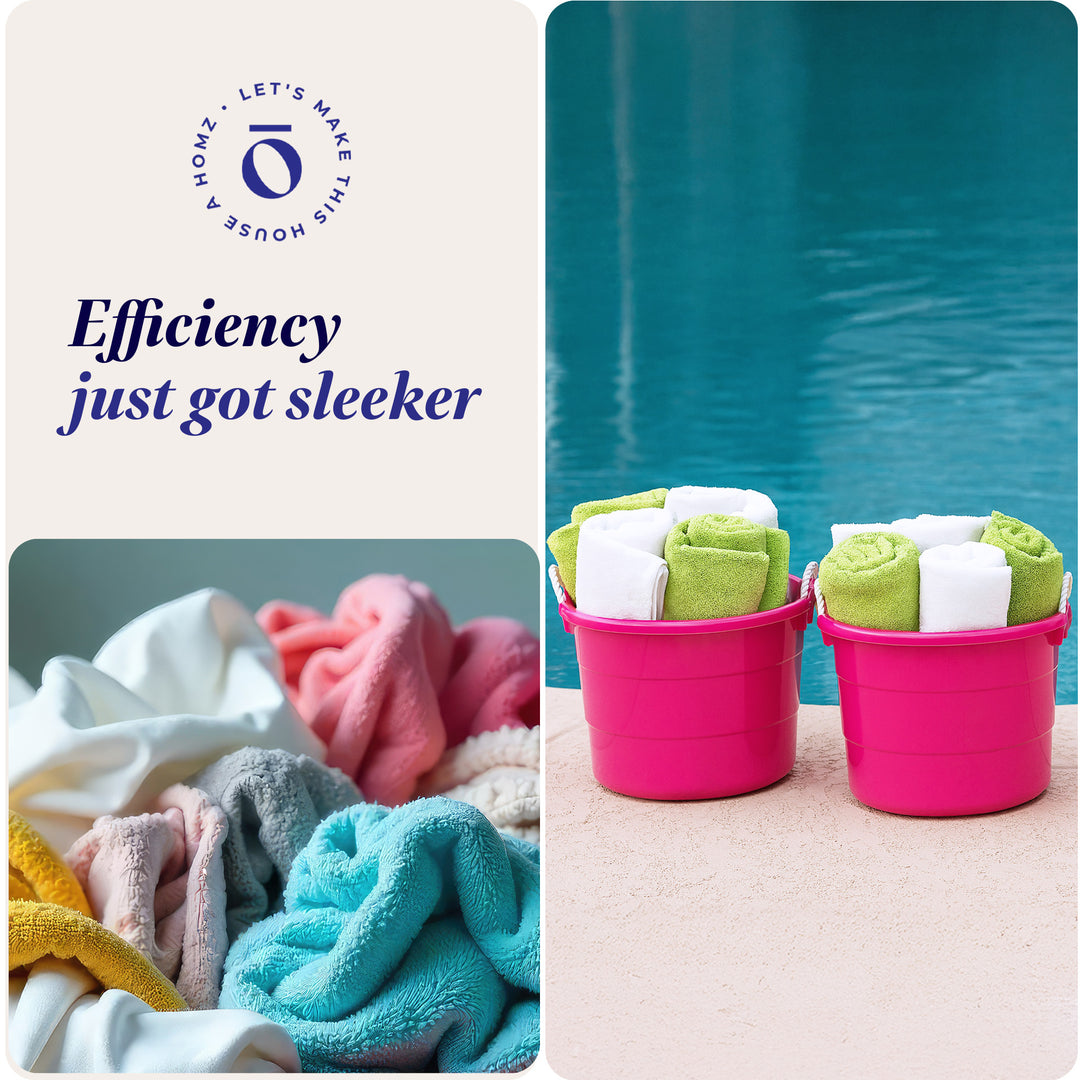 LET'S MAKE THIS HOUSE A HOMZ

Efficiency
just got sleeker