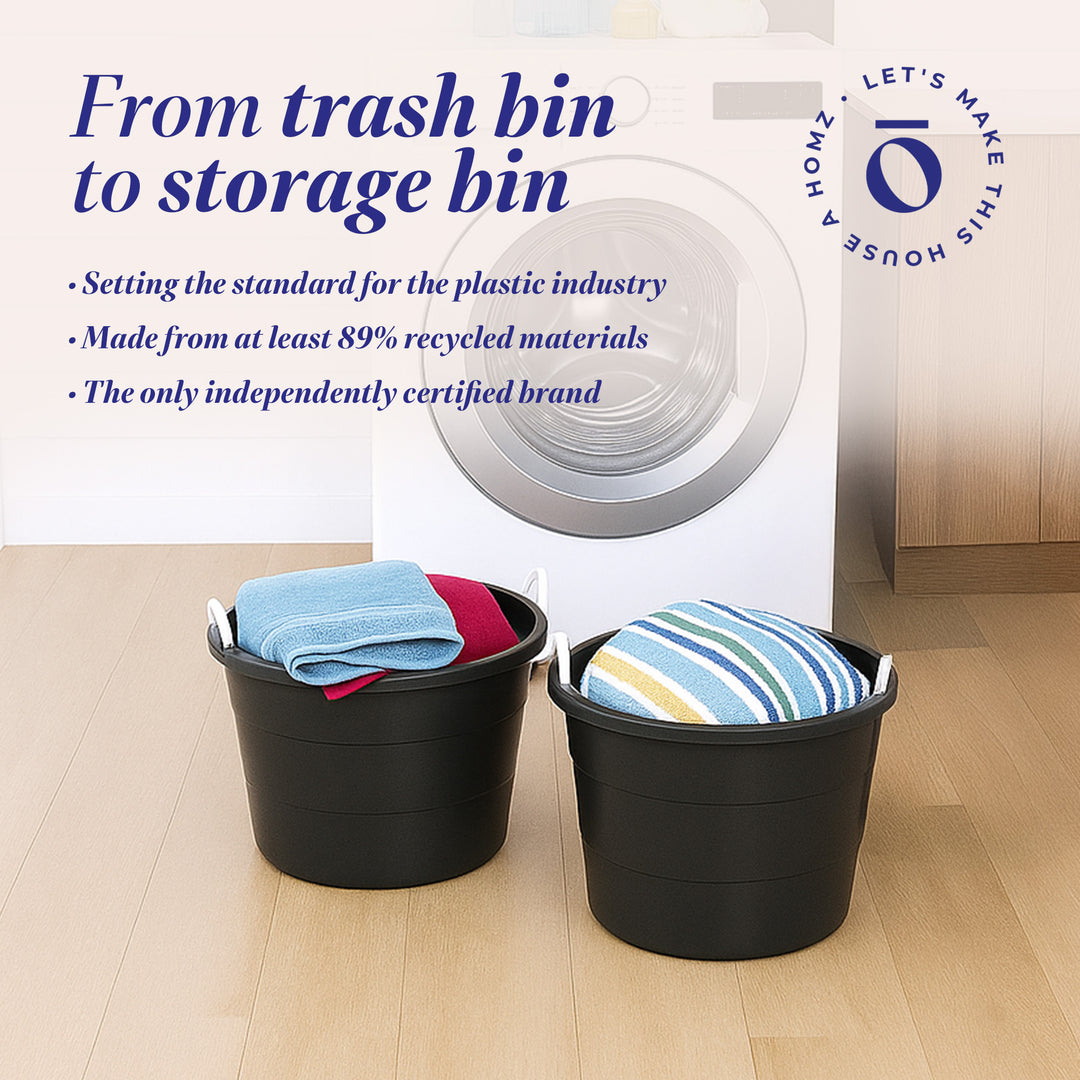 From trash bin to storage bin

• Setting the standard for the plastic industry

• Made from at least 89% recycled materials

• The only independently certified brand

LET'S MAKE THIS HOUSE A HOMZ •

ō