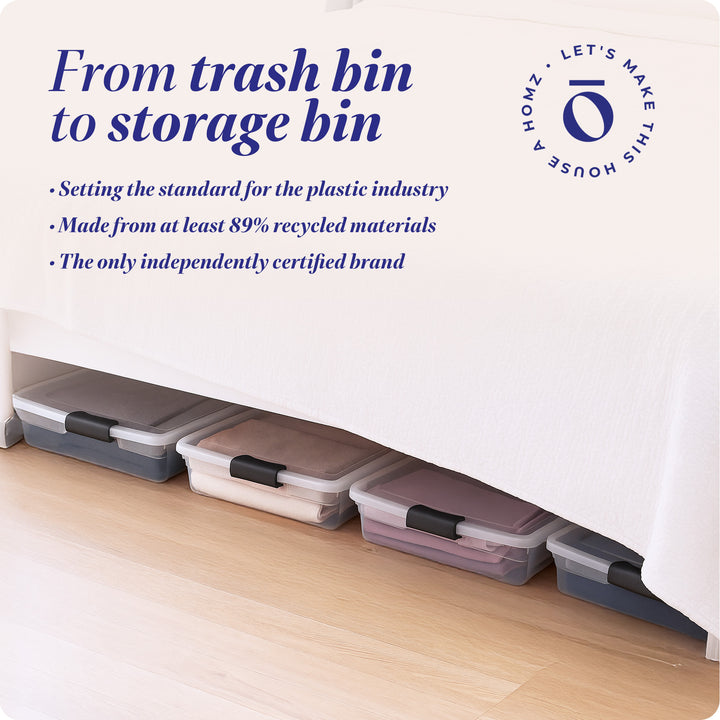 From trash bin to storage bin

• Setting the standard for the plastic industry
• Made from at least 89% recycled materials
• The only independently certified brand

LET'S MAKE THIS HOUSE A HOMZ •
ō