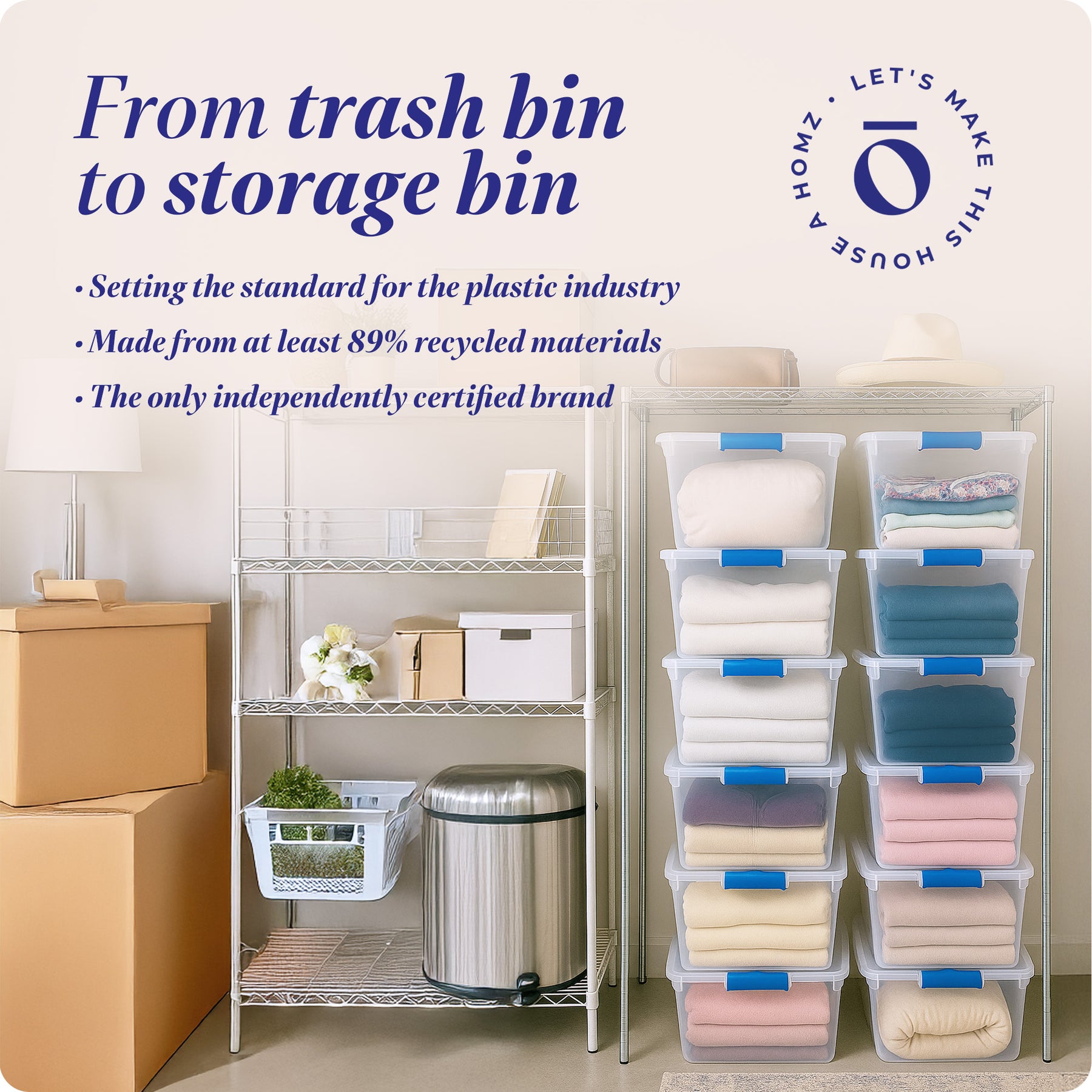 From trash bin to storage bin

• Setting the standard for the plastic industry
• Made from at least 89% recycled materials
• The only independently certified brand

LET'S MAKE THIS HOUSE A HOMZ •