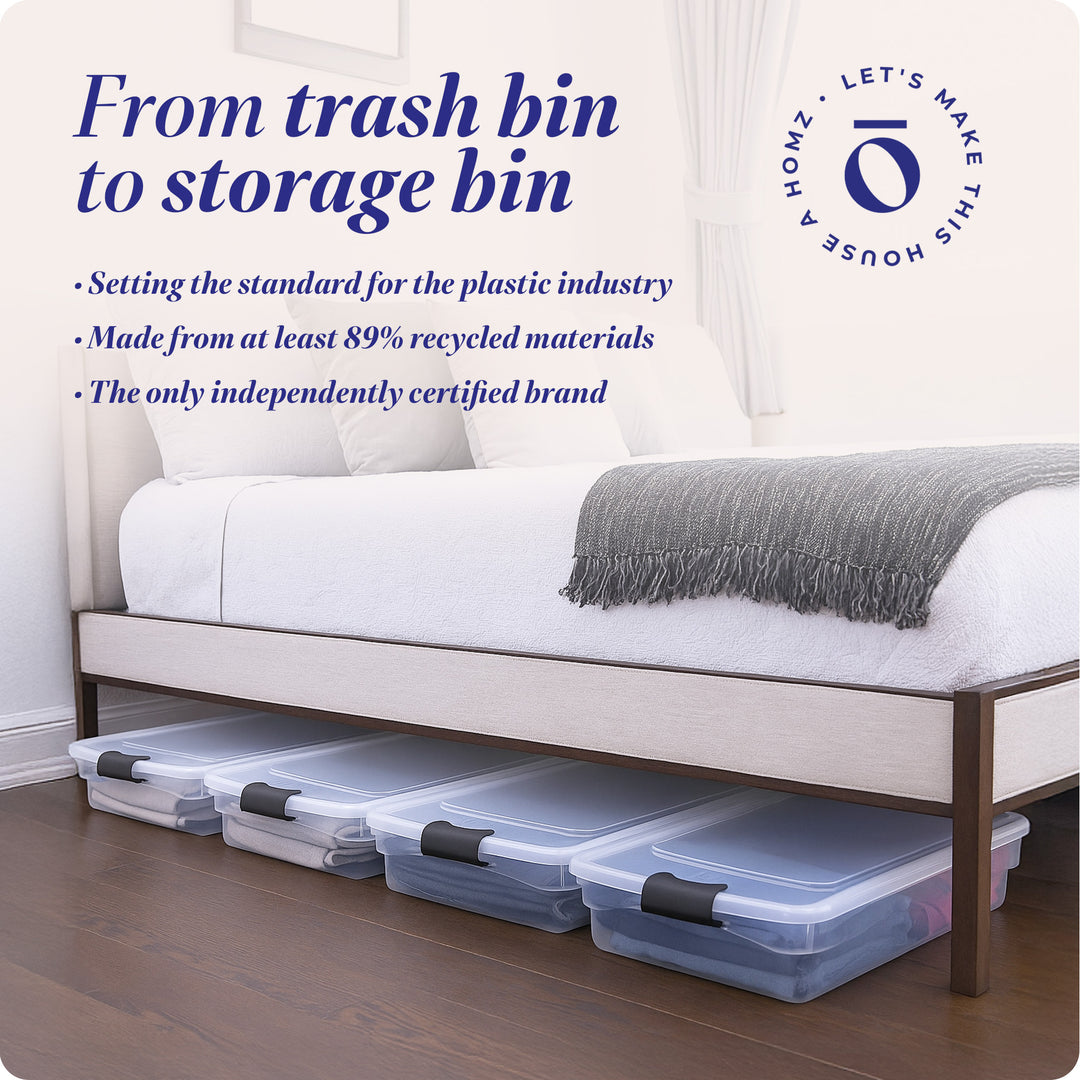 From trash bin to storage bin

• Setting the standard for the plastic industry
• Made from at least 89% recycled materials
• The only independently certified brand

• LET'S MAKE THIS HOUSE A HOMZ

ō