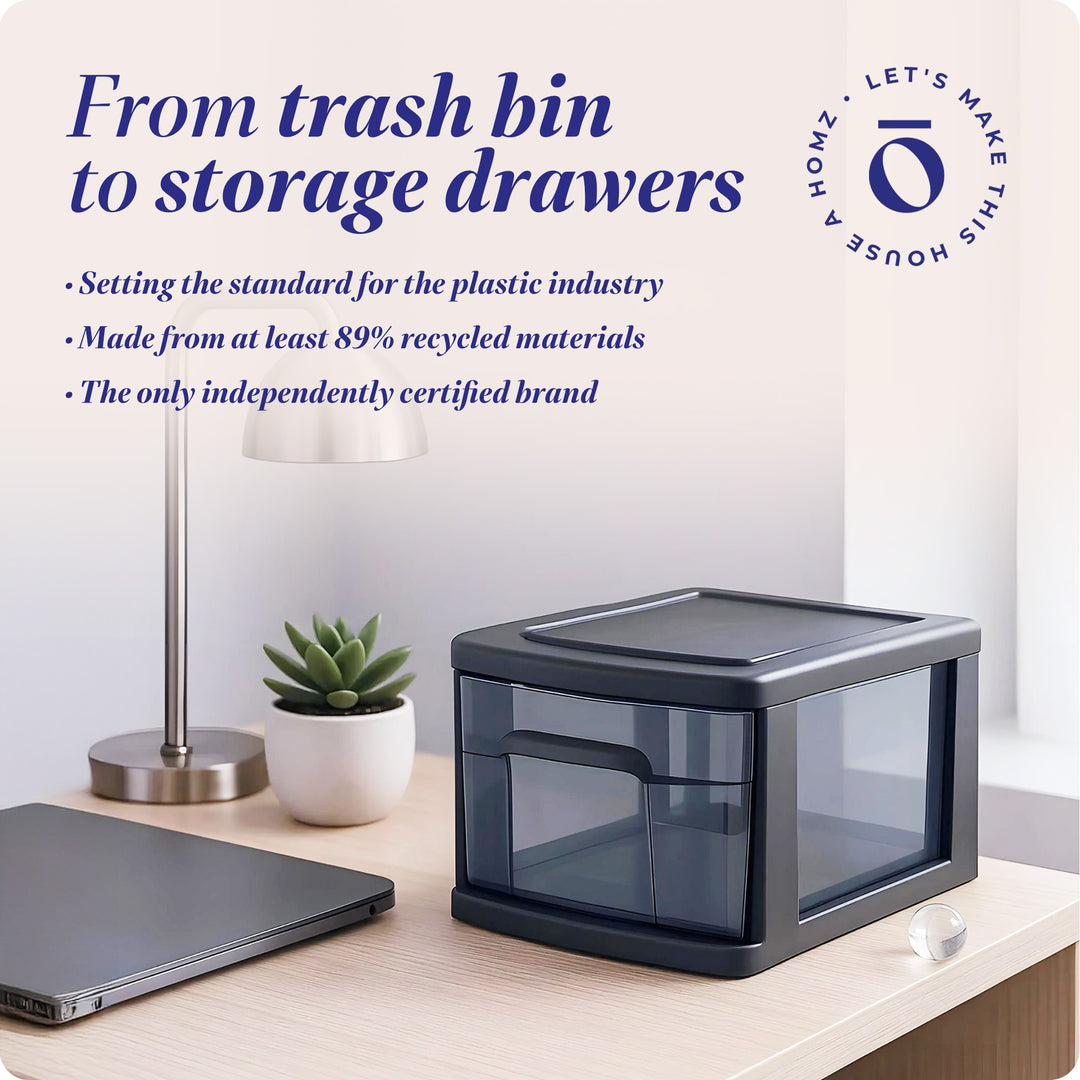 From trash bin to storage drawers

• Setting the standard for the plastic industry
• Made from at least 89% recycled materials
• The only independently certified brand

LET'S MAKE THIS HOUSE A HOMZ •

ō